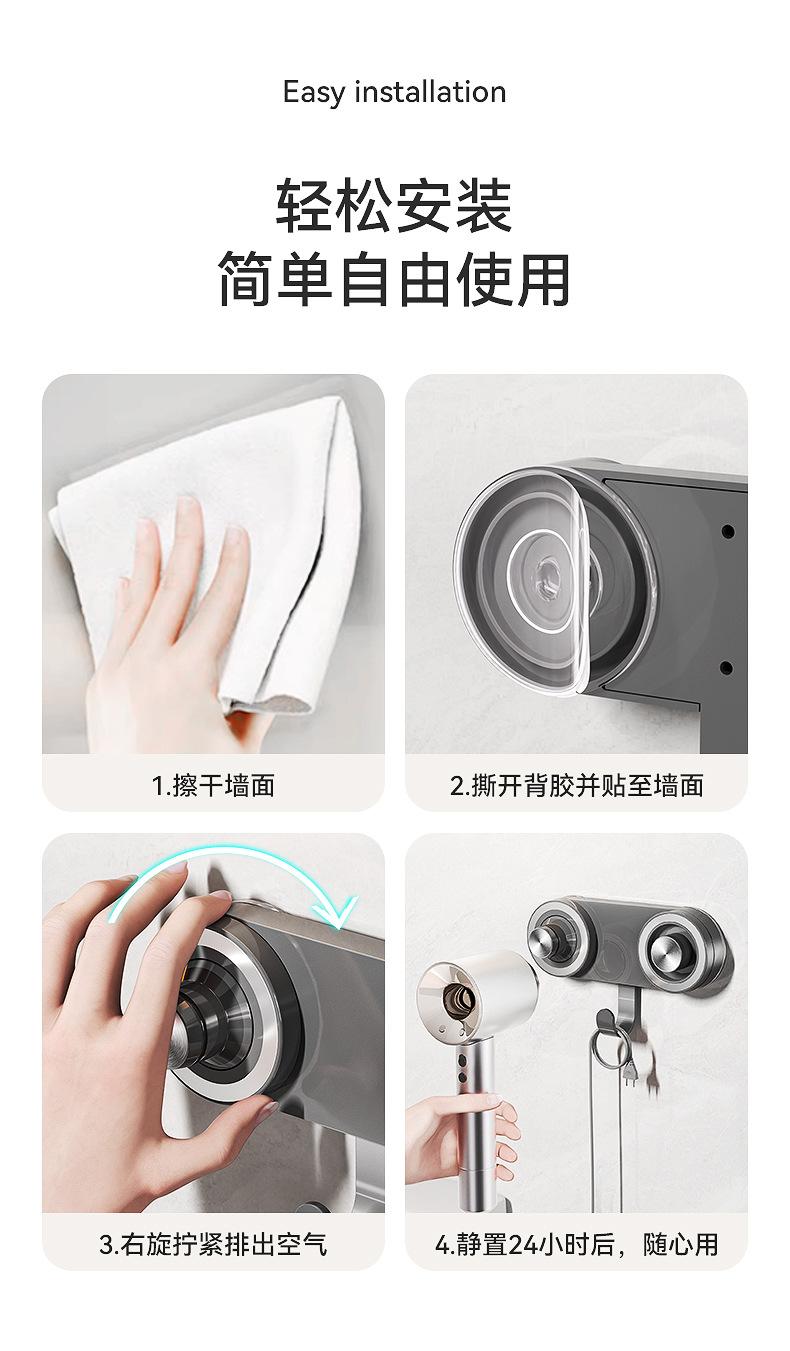 Easy installation

轻松安装
简单自由使用

1.擦干墙面

2.撕开背胶并贴至墙面

3.右旋拧紧排出空气

4.静置24小时后，随心用