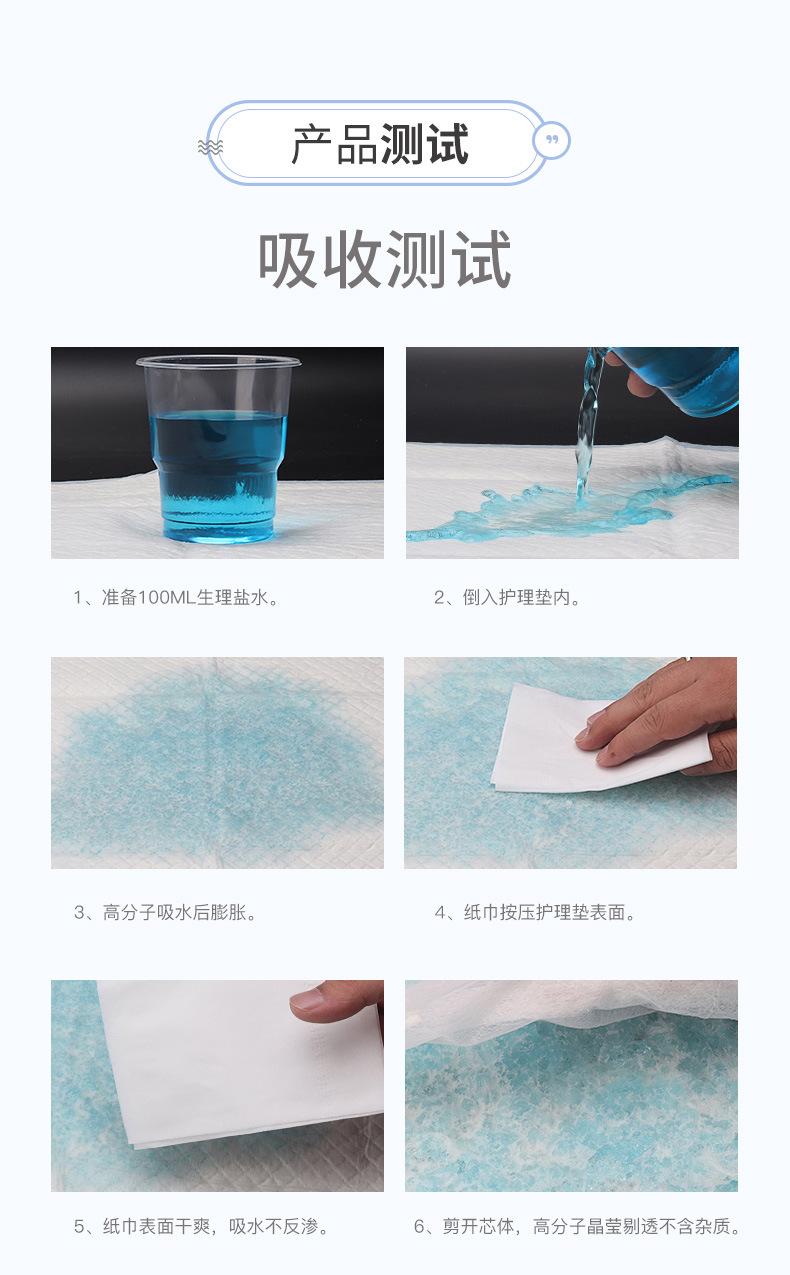 产品测试

吸收测试

1、准备100ML生理盐水。

2、倒入护理垫内。

3、高分子吸水后膨胀。

4、纸巾按压护理垫表面。

5、纸巾表面干爽，吸水不反渗。

6、剪开芯体，高分子晶莹剔透不含杂质。