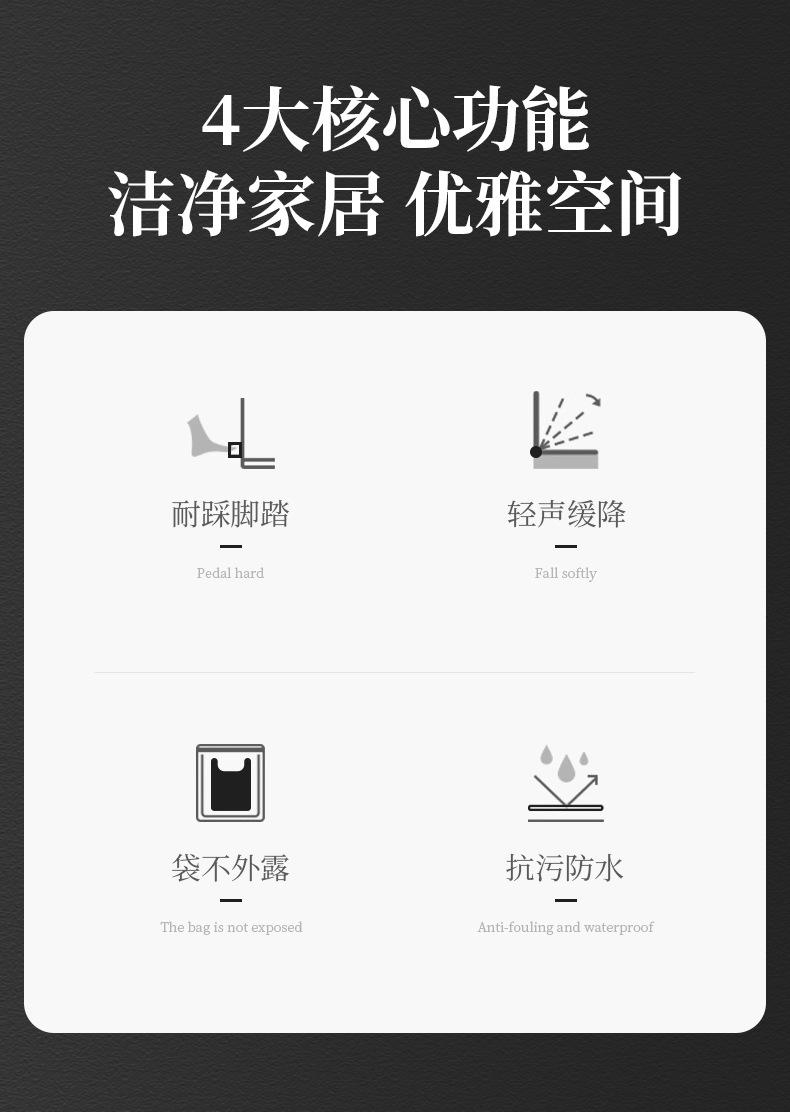 4大核心功能
洁净家居 优雅空间

耐踩脚踏

Pedal hard

轻声缓降

Fall softly

袋不外露

The bag is not exposed

抗污防水

Anti-fouling and waterproof