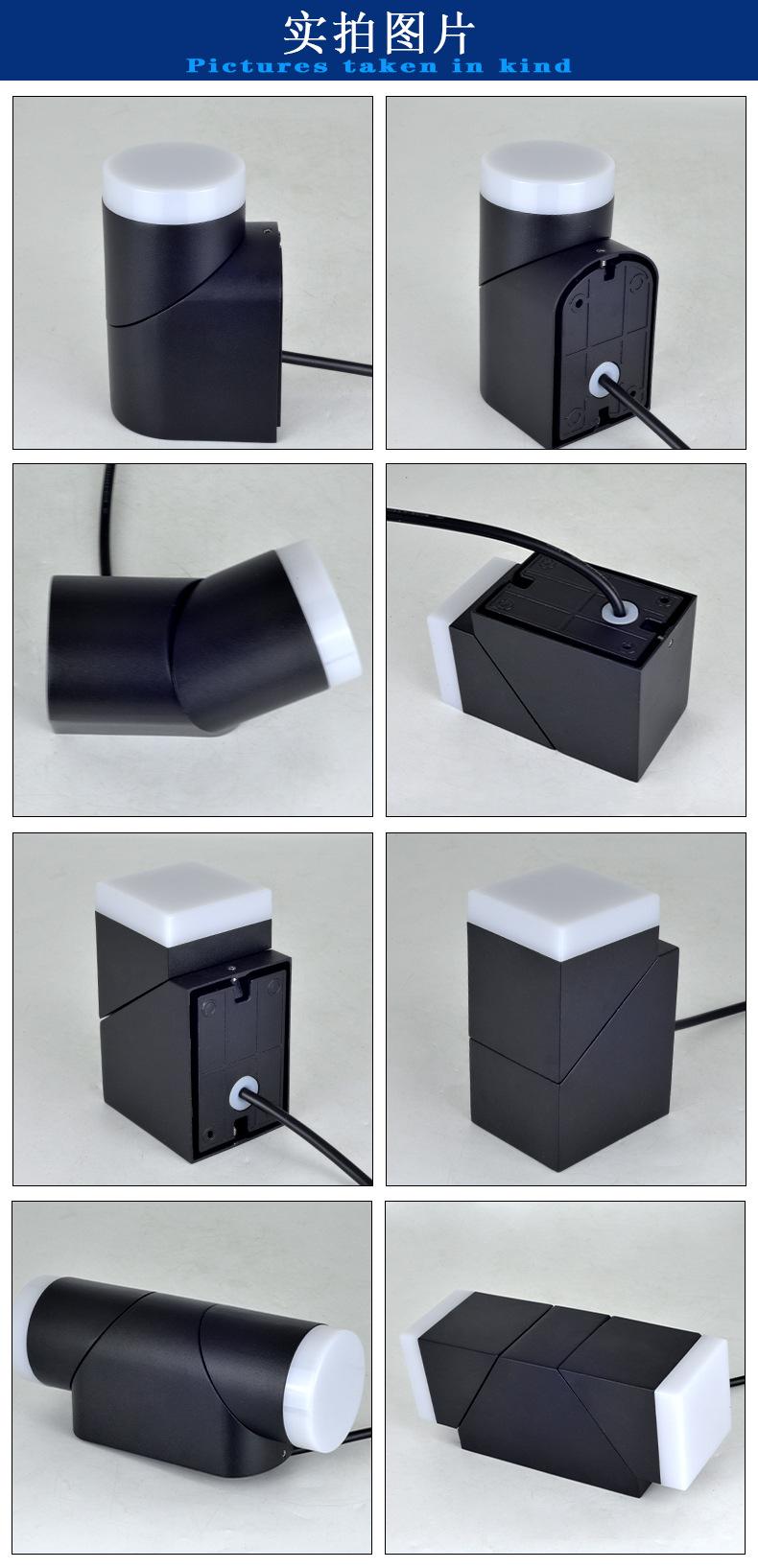 实拍图片
Pictures taken in kind