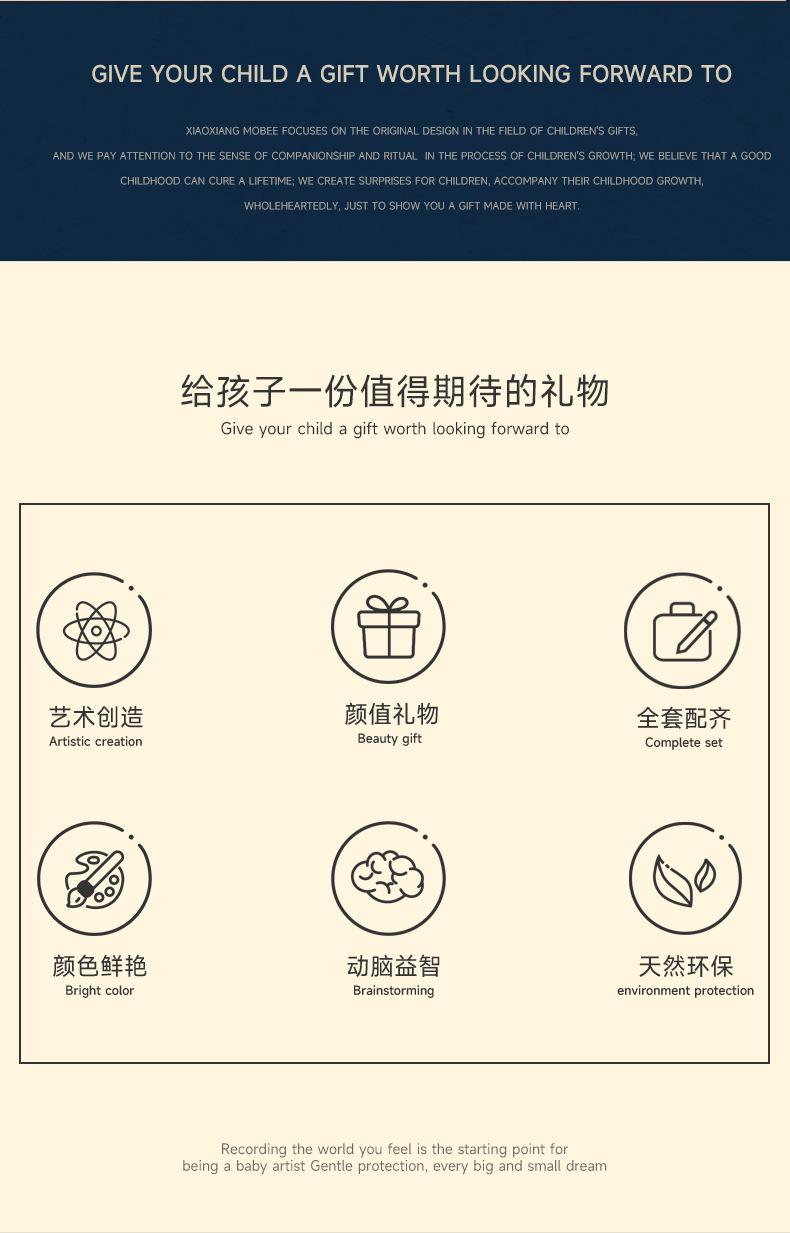 GIVE YOUR CHILD A GIFT WORTH LOOKING FORWARD TO

XIAOXIANG MOBEE FOCUSES ON THE ORIGINAL DESIGN IN THE FIELD OF CHILDREN'S GIFTS, AND WE PAY ATTENTION TO THE SENSE OF COMPANIONSHIP AND RITUAL IN THE PROCESS OF CHILDREN'S GROWTH; WE BELIEVE THAT A GOOD CHILDHOOD CAN CURE A LIFETIME; WE CREATE SURPRISES FOR CHILDREN, ACCOMPANY THEIR CHILDHOOD GROWTH, WHOLEHEARTEDLY, JUST TO SHOW YOU A GIFT MADE WITH HEART.

给孩子一份值得期待的礼物
Give your child a gift worth looking forward to

艺术创造
Artistic creation

颜值礼物
Beauty gift

全套配齐
Complete set

颜色鲜艳
Bright color

动脑益智
Brainstorming

天然环保
environment protection

Recording the world you feel is the starting point for being a baby artist Gentle protection, every big and small dream