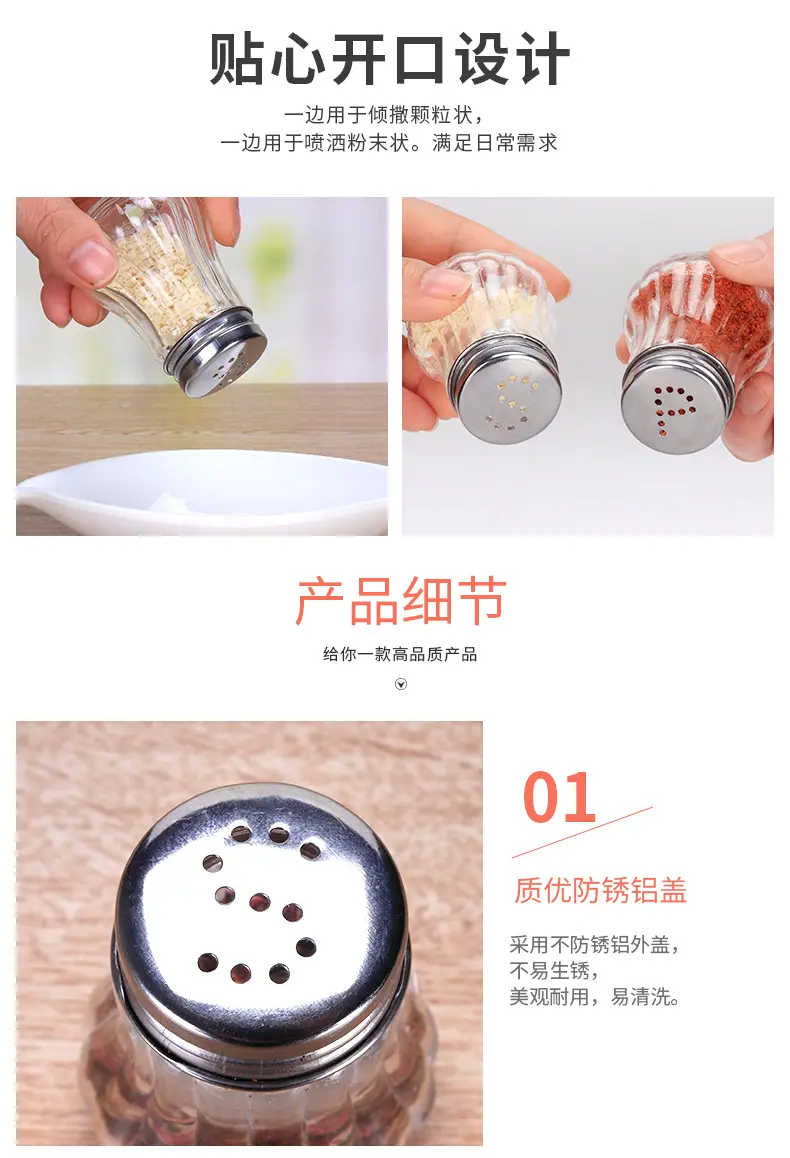 贴心开口设计

一边用于倾撒颗粒状，
一边用于喷洒粉末状。满足日常需求

产品细节

给你一款高品质产品

01

质优防锈铝盖

采用不防锈铝外盖，
不易生锈，
美观耐用，易清洗。