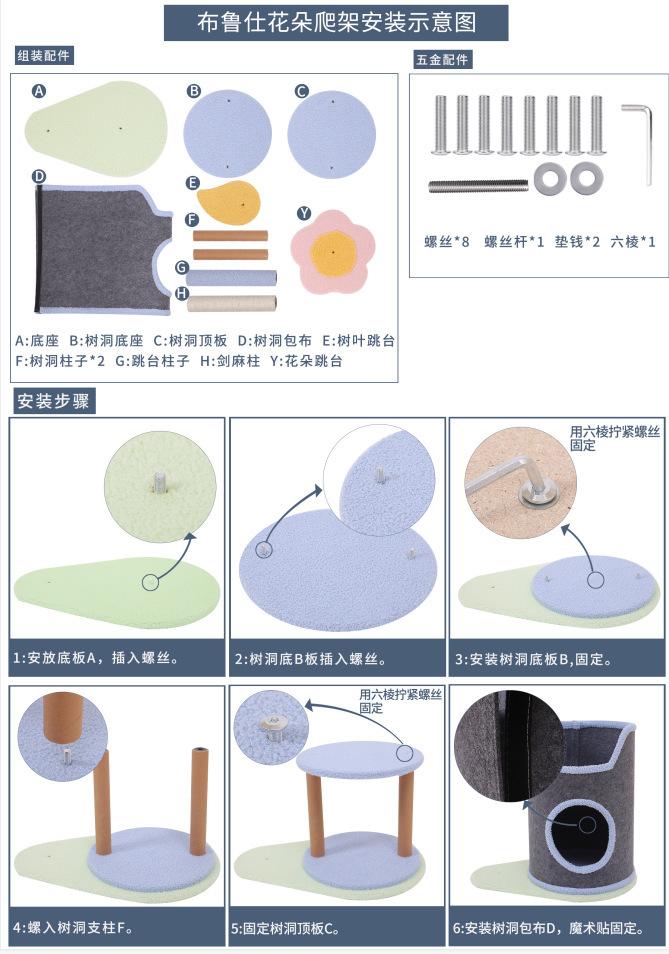 布鲁仕花朵爬架安装示意图

组装配件

A B C D E F G H Y

A:底座 B:树洞底座 C:树洞顶板 D:树洞包布 E:树叶跳台
F:树洞柱子*2 G:跳台柱子 H:剑麻柱 Y:花朵跳台

五金配件

螺丝*8 螺丝杆*1 垫钱*2 六棱*1

安装步骤

1:安放底板A，插入螺丝。

2:树洞底B板插入螺丝。

用六棱拧紧螺丝固定

3:安装树洞底板B,固定。

4:螺入树洞支柱F。

用六棱拧紧螺丝固定

5:固定树洞顶板C。

6:安装树洞包布D，魔术贴固定。