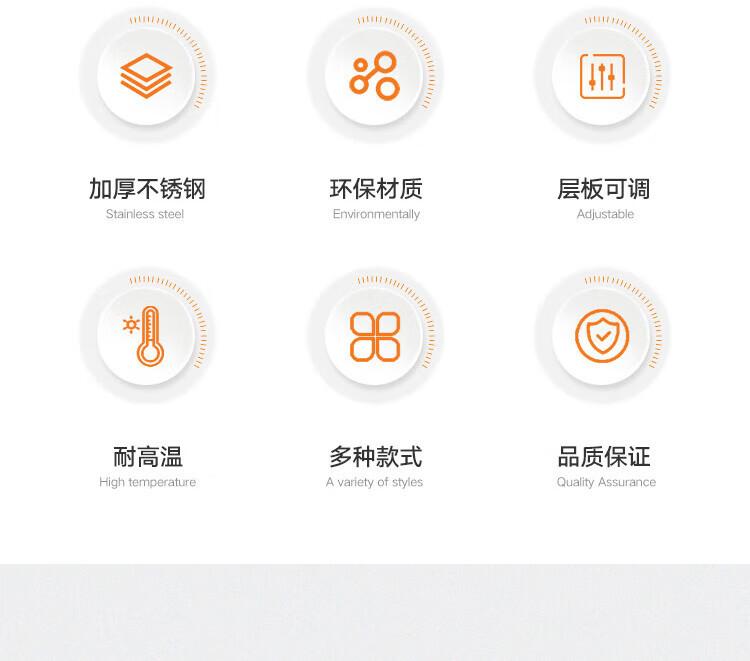 加厚不锈钢
Stainless steel

环保材质
Environmentally

层板可调
Adjustable

耐高温
High temperature

多种款式
A variety of styles

品质保证
Quality Assurance