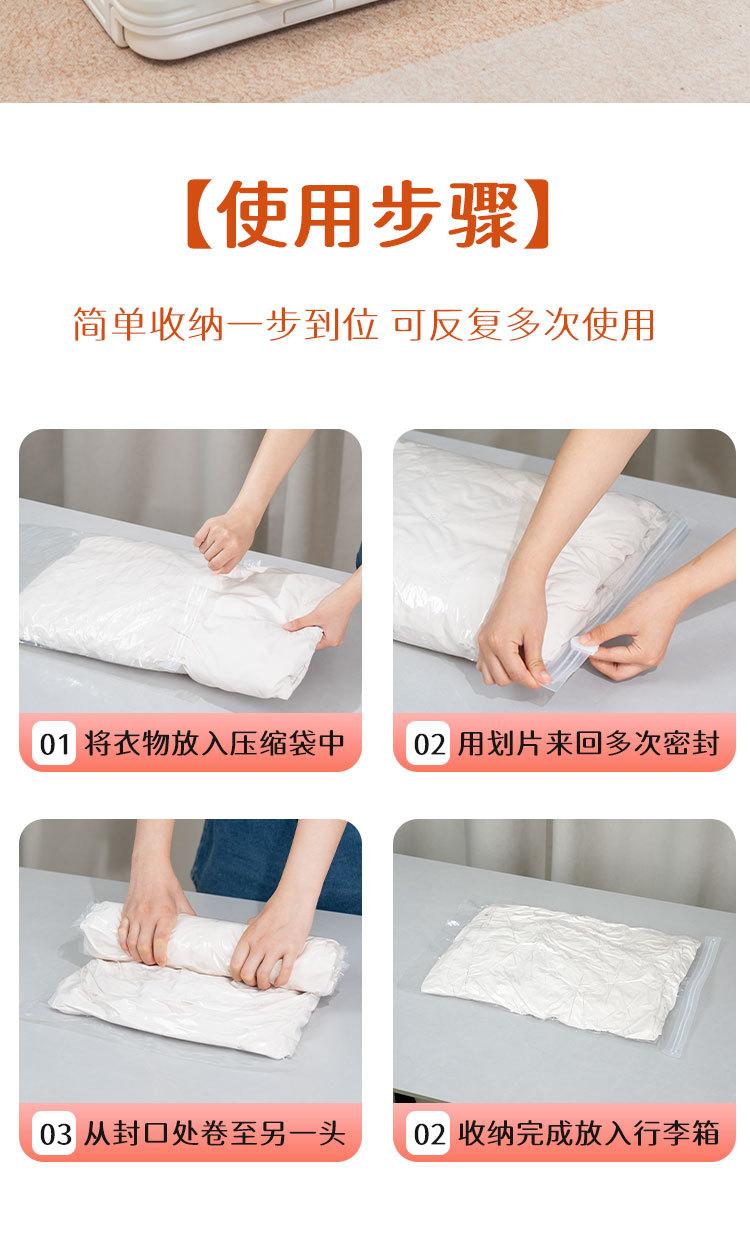 【使用步骤】

简单收纳一步到位 可反复多次使用

01 将衣物放入压缩袋中

02 用划片来回多次密封

03 从封口处卷至另一头

02 收纳完成放入行李箱