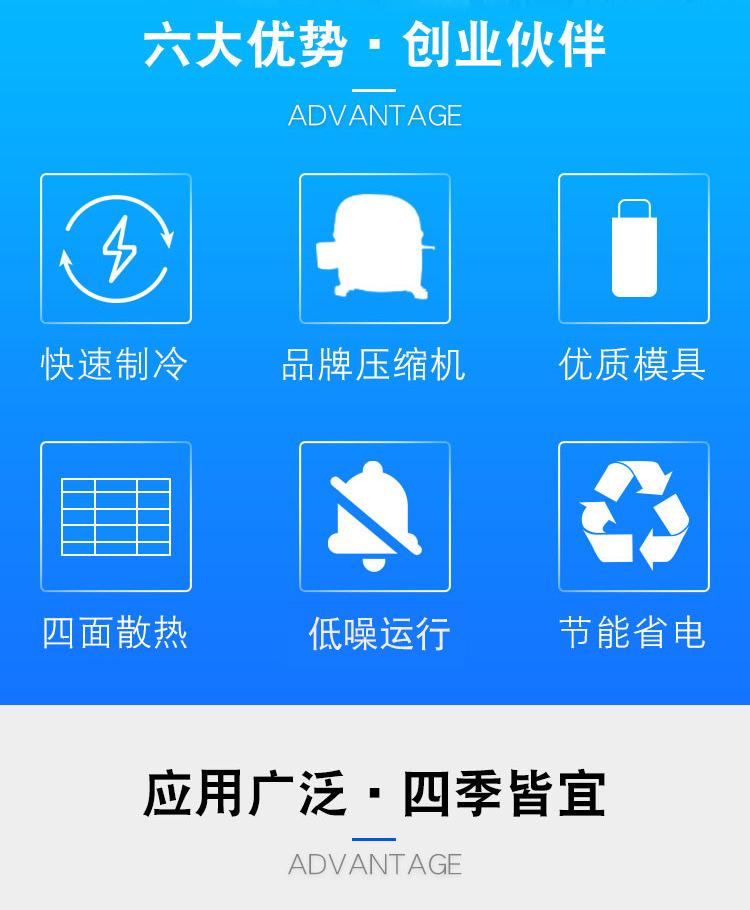 六大优势 · 创业伙伴

ADVANTAGE

快速制冷

品牌压缩机

优质模具

四面散热

低噪运行

节能省电

应用广泛 · 四季皆宜

ADVANTAGE