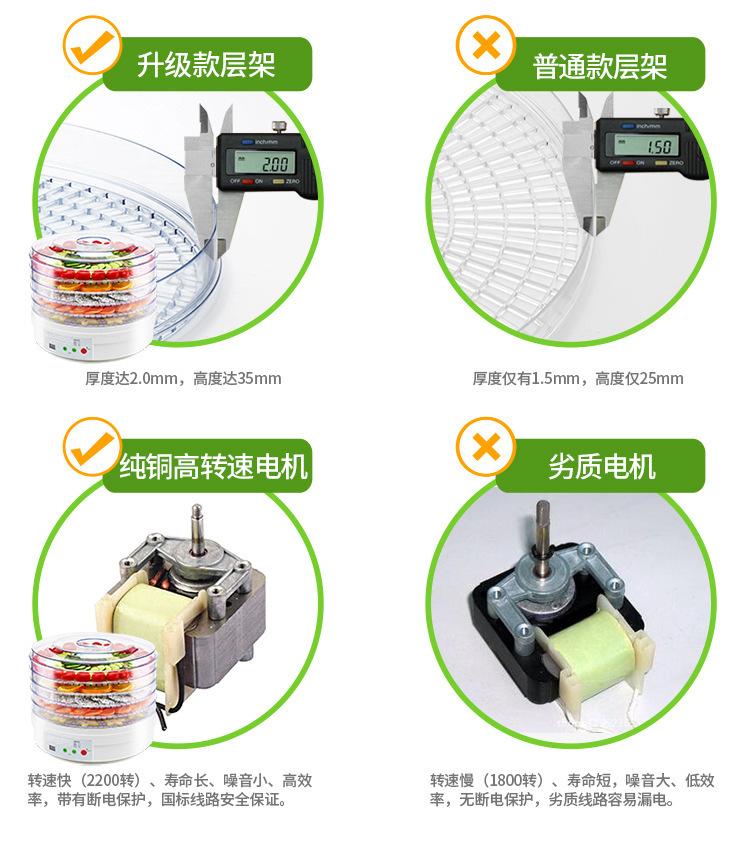 升级款层架

inch/mm
2.00
OFF ON ZERO

厚度达2.0mm，高度达35mm

普通款层架

inch/mm
1.50
OFF ON ZERO

厚度仅有1.5mm，高度仅25mm

纯铜高转速电机

转速快（2200转）、寿命长、噪音小、高效率，带有断电保护，国标线路安全保证。

劣质电机

转速慢（1800转）、寿命短，噪音大、低效率，无断电保护，劣质线路容易漏电。