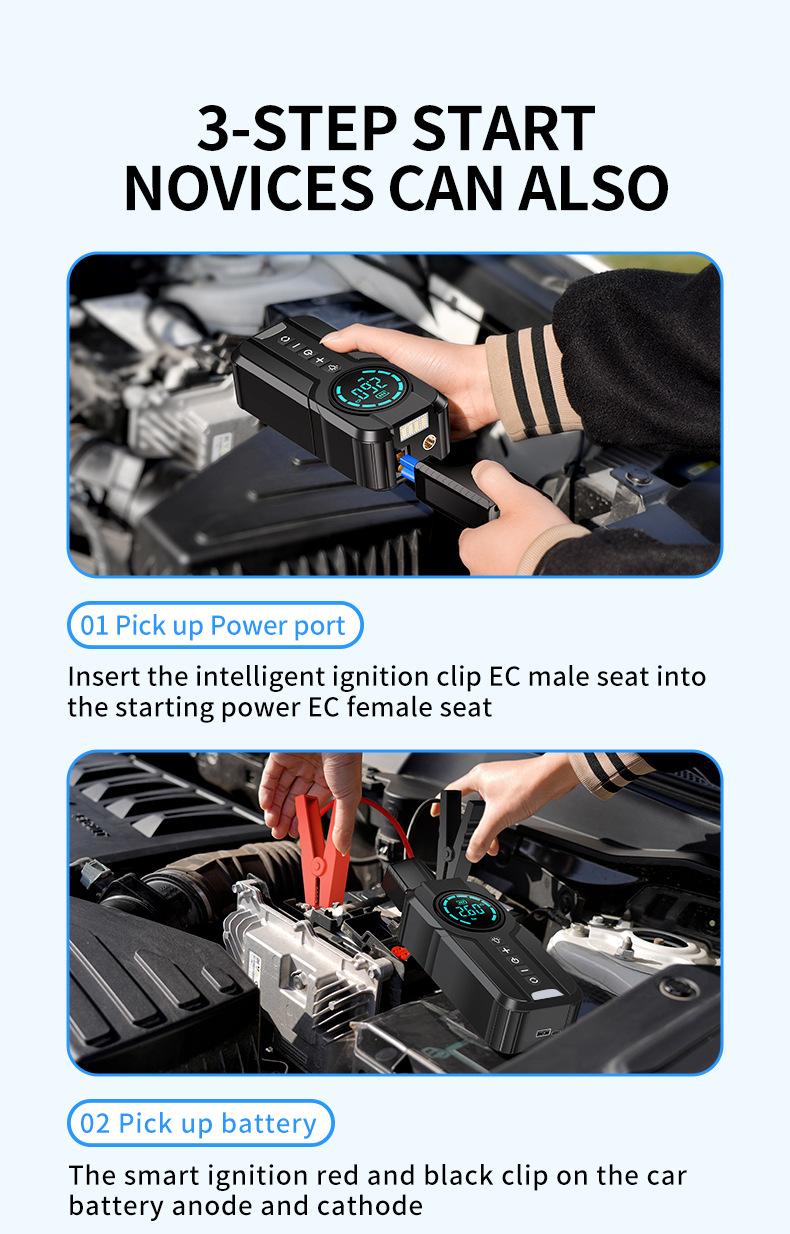 3-STEP START
NOVICES CAN ALSO

01 Pick up Power port

Insert the intelligent ignition clip EC male seat into the starting power EC female seat

02 Pick up battery

The smart ignition red and black clip on the car battery anode and cathode