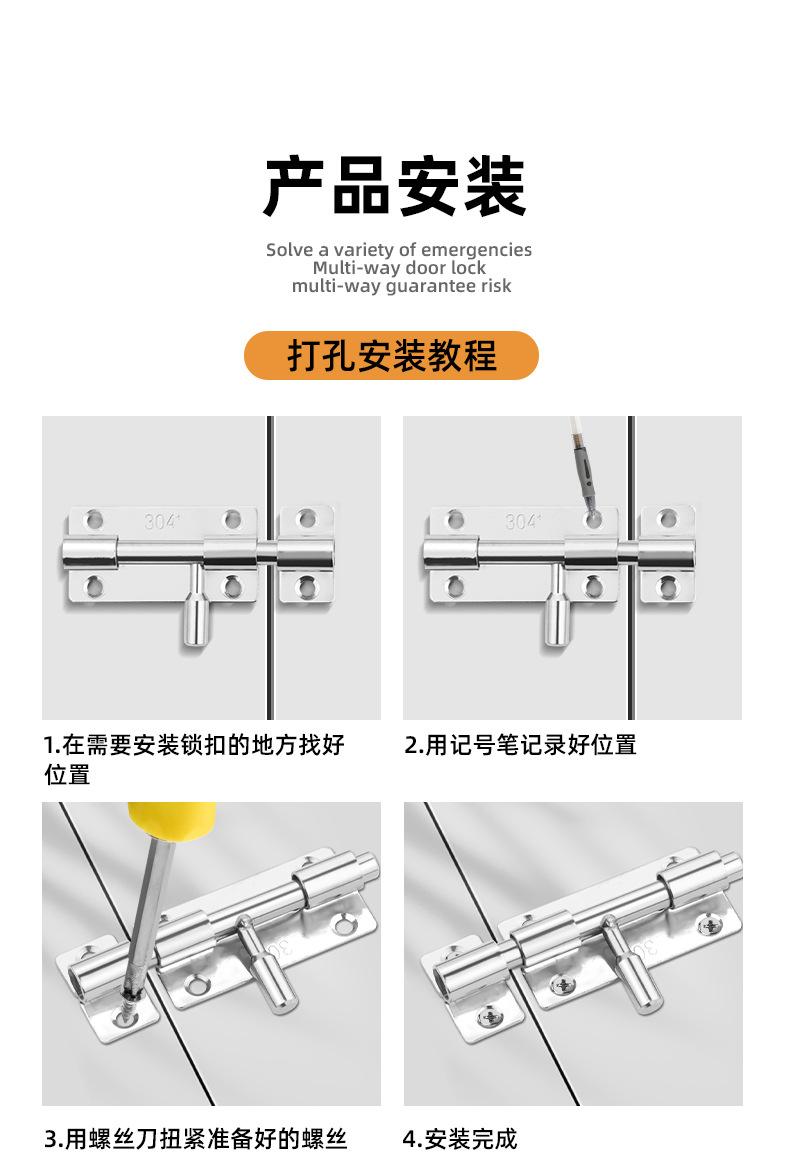 产品安装

Solve a variety of emergencies
Multi-way door lock
multi-way guarantee risk

打孔安装教程

304

1.在需要安装锁扣的地方找好位置

304

2.用记号笔记录好位置

3.用螺丝刀扭紧准备好的螺丝

4.安装完成