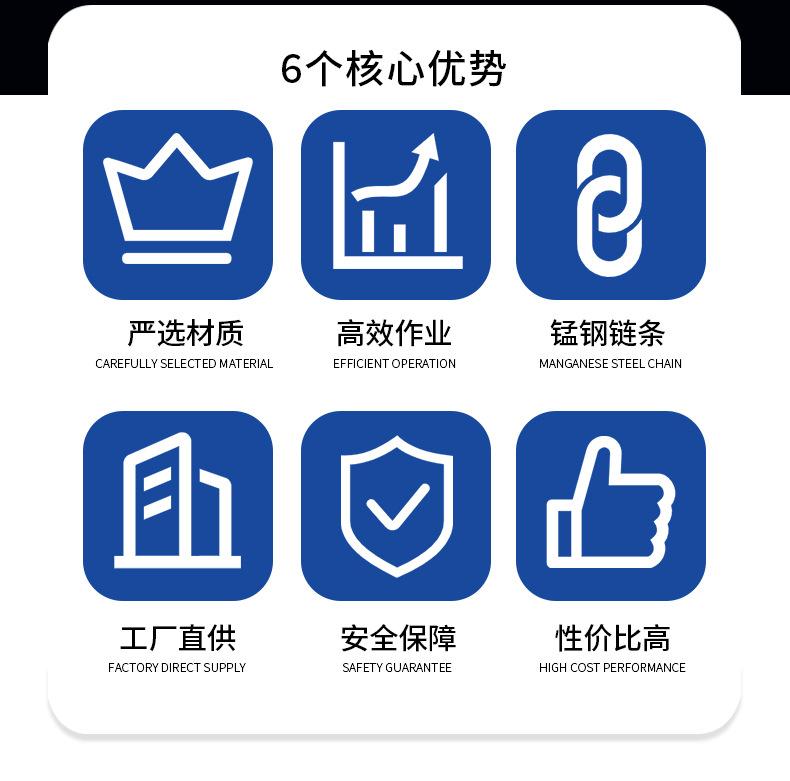 6个核心优势

严选材质
CAREFULLY SELECTED MATERIAL

高效作业
EFFICIENT OPERATION

锰钢链条
MANGANESE STEEL CHAIN

工厂直供
FACTORY DIRECT SUPPLY

安全保障
SAFETY GUARANTEE

性价比高
HIGH COST PERFORMANCE