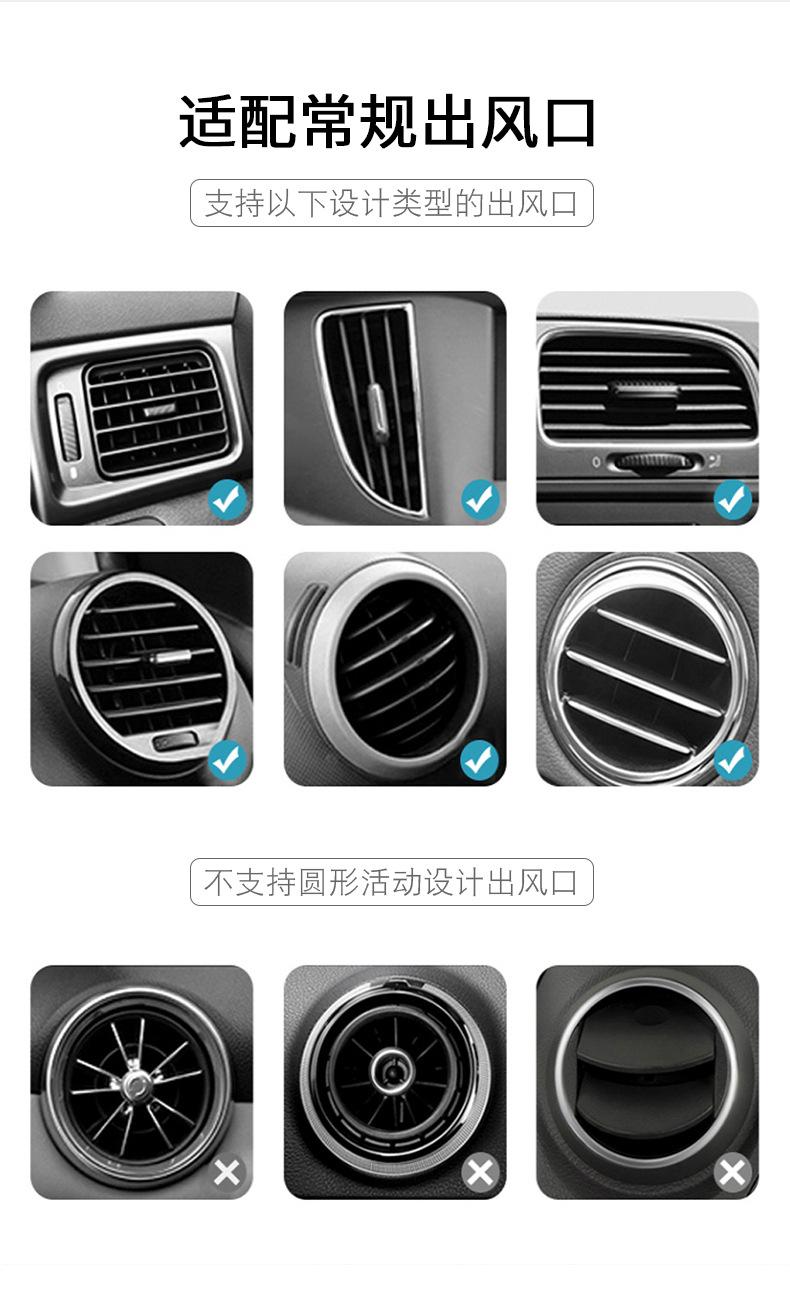 适配常规出风口

支持以下设计类型的出风口

不支持圆形活动设计出风口