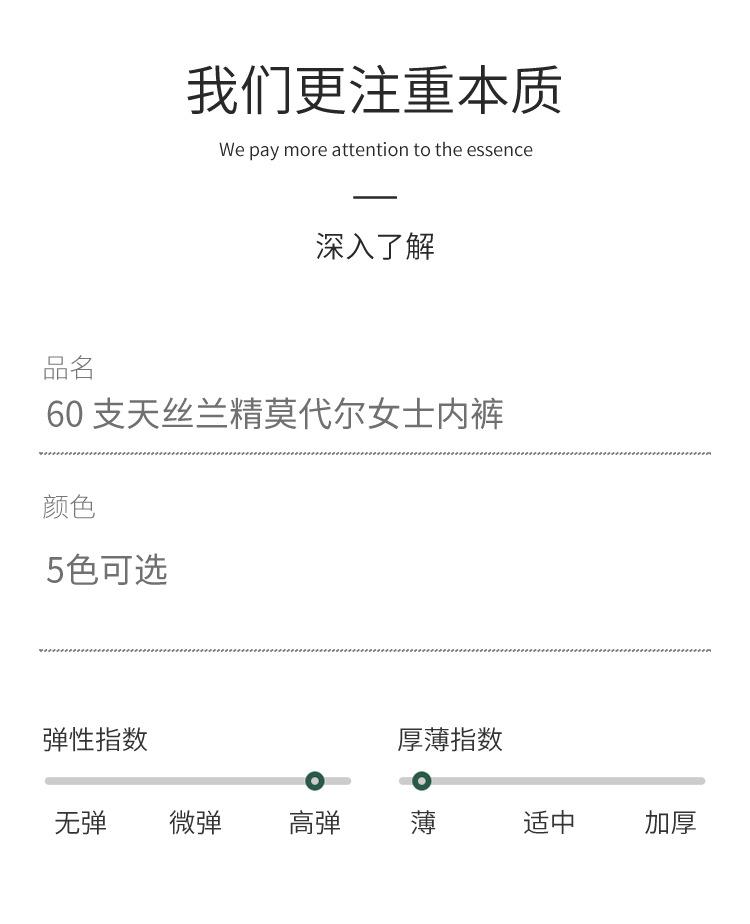 我们更注重本质

We pay more attention to the essence

深入了解

品名

60支天丝兰精莫代尔女士内裤

颜色

5色可选

弹性指数

无弹 微弹 高弹

厚薄指数

薄 适中 加厚