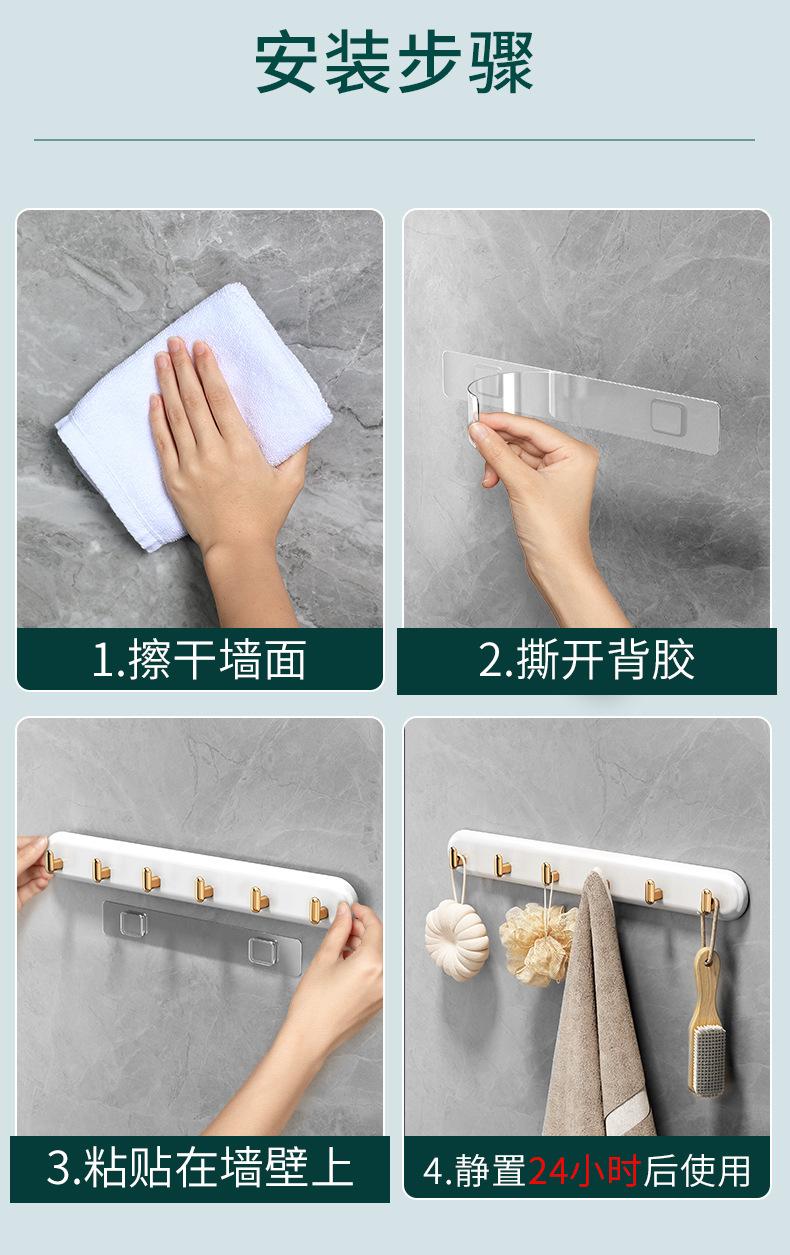 安装步骤

1.擦干墙面

2.撕开背胶

3.粘贴在墙壁上

4.静置24小时后使用