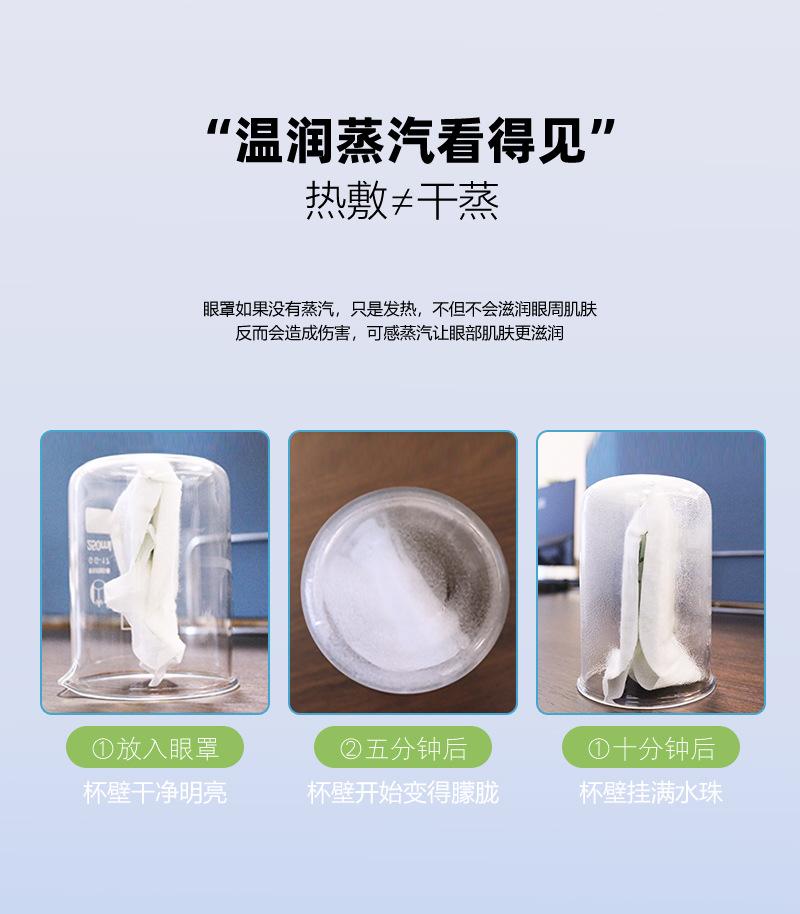 “温润蒸汽看得见”
热敷≠干蒸

眼罩如果没有蒸汽，只是发热，不但不会滋润眼周肌肤
反而会造成伤害，可感蒸汽让眼部肌肤更滋润

①放入眼罩
杯壁干净明亮

②五分钟后
杯壁开始变得朦胧

①十分钟后
杯壁挂满水珠