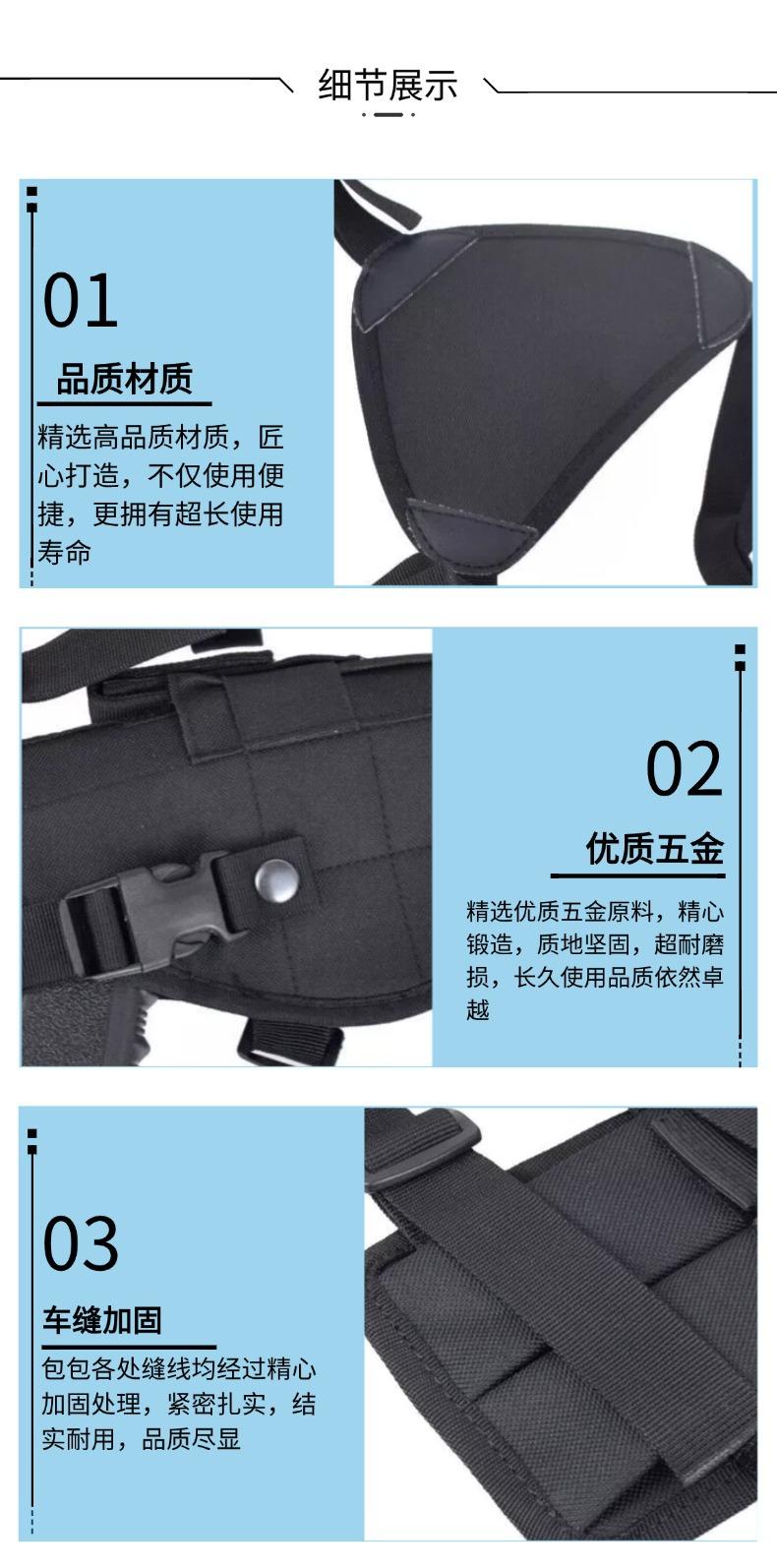 细节展示

01

品质材质

精选高品质材质，匠心打造，不仅使用便捷，更拥有超长使用寿命

02

优质五金

精选优质五金原料，精心锻造，质地坚固，超耐磨损，长久使用品质依然卓越

03

车缝加固

包包各处缝线均经过精心加固处理，紧密扎实，结实耐用，品质尽显