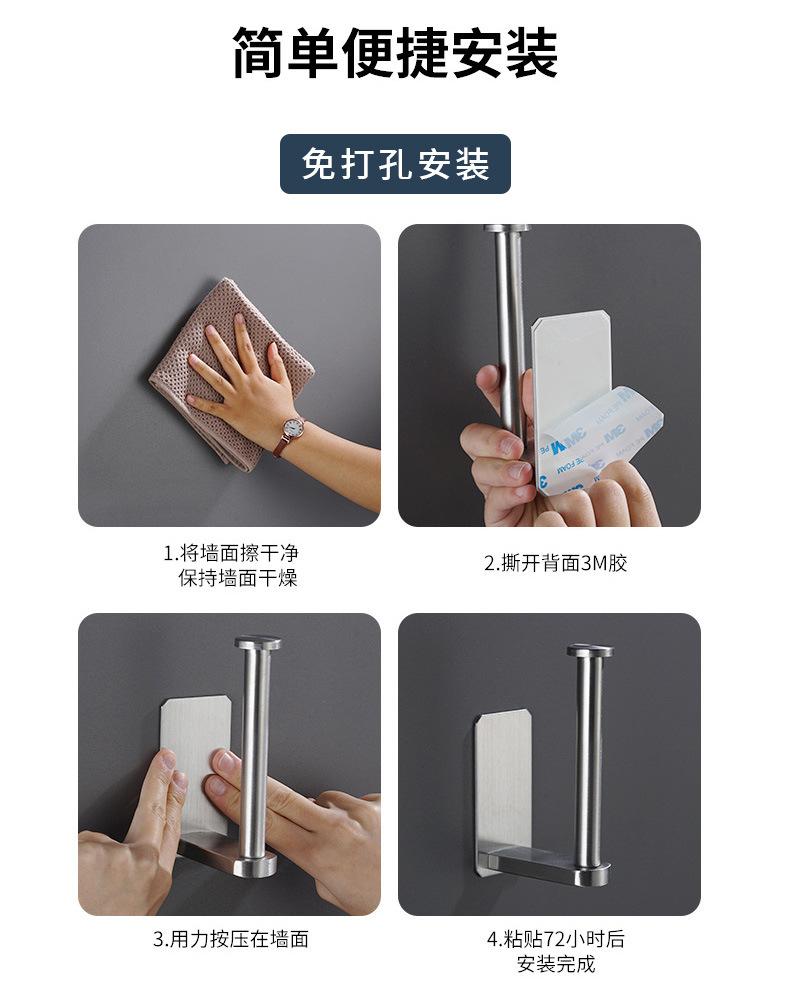 简单便捷安装

免打孔安装

1.将墙面擦干净
保持墙面干燥

2.撕开背面3M胶

3.用力按压在墙面

4.粘贴72小时后
安装完成