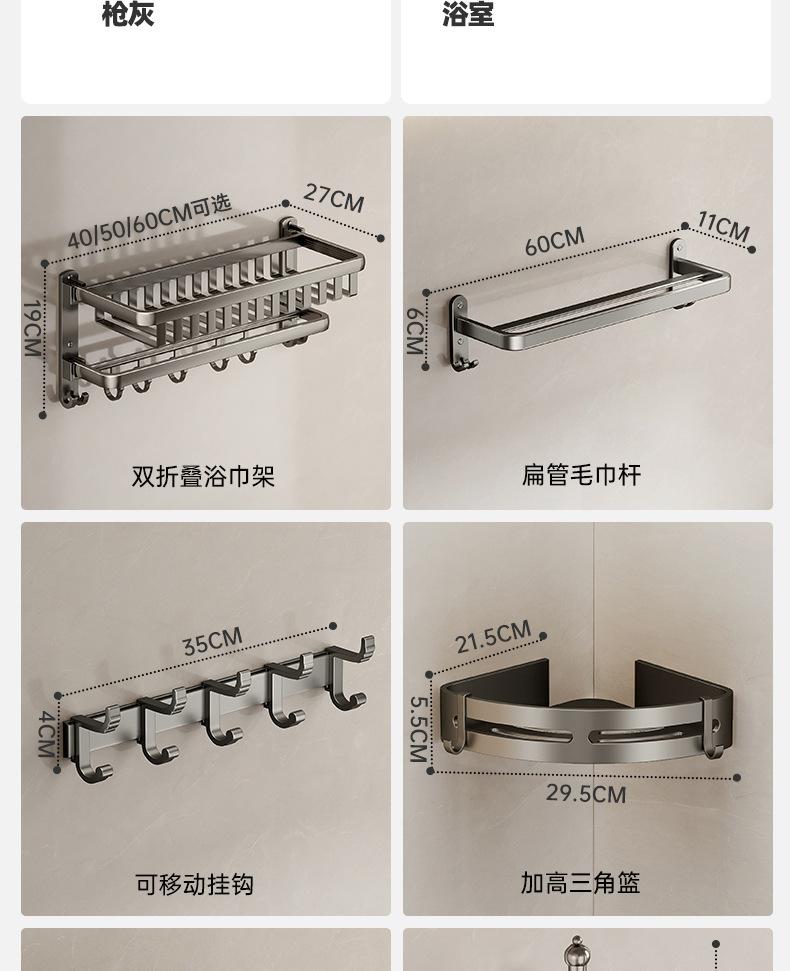 枪灰

浴室

40/50/60CM可选
27CM
19CM
双折叠浴巾架

60CM
11CM
6CM
扁管毛巾杆

35CM
4CM
可移动挂钩

21.5CM
5.5CM
29.5CM
加高三角篮