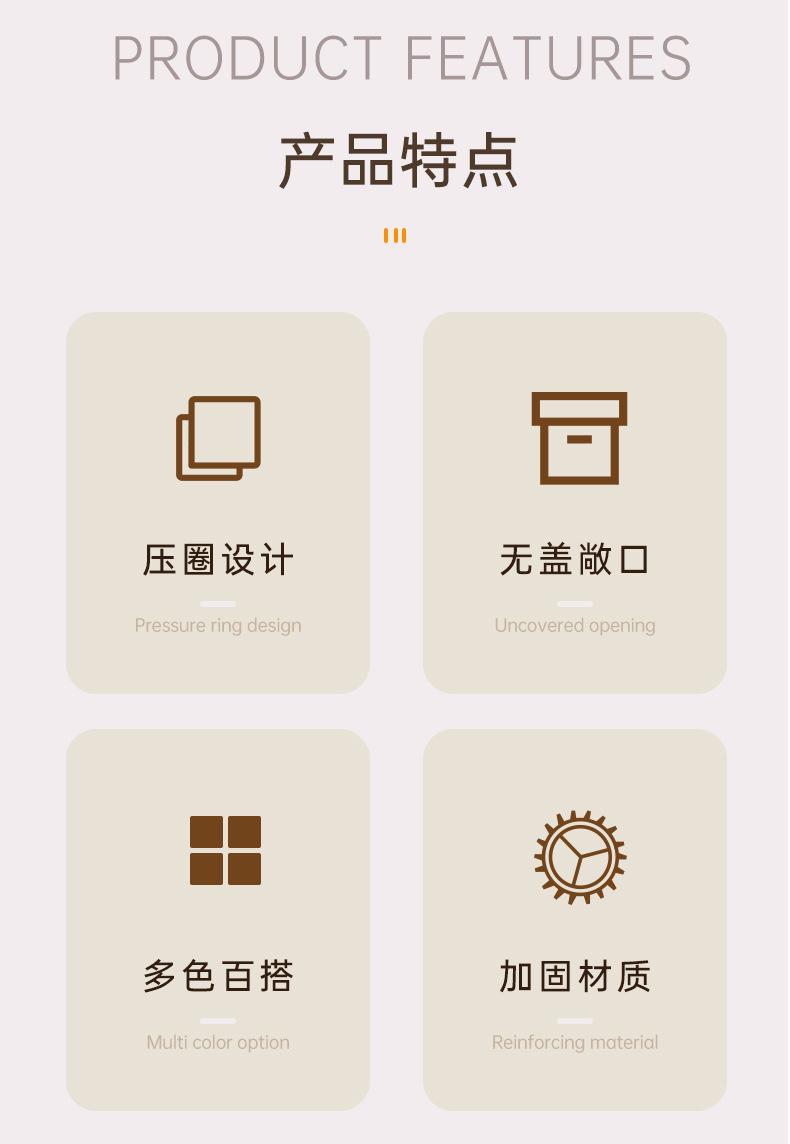 PRODUCT FEATURES

产品特点

压圈设计

Pressure ring design

无盖敞口

Uncovered opening

多色百搭

Multi color option

加固材质

Reinforcing material