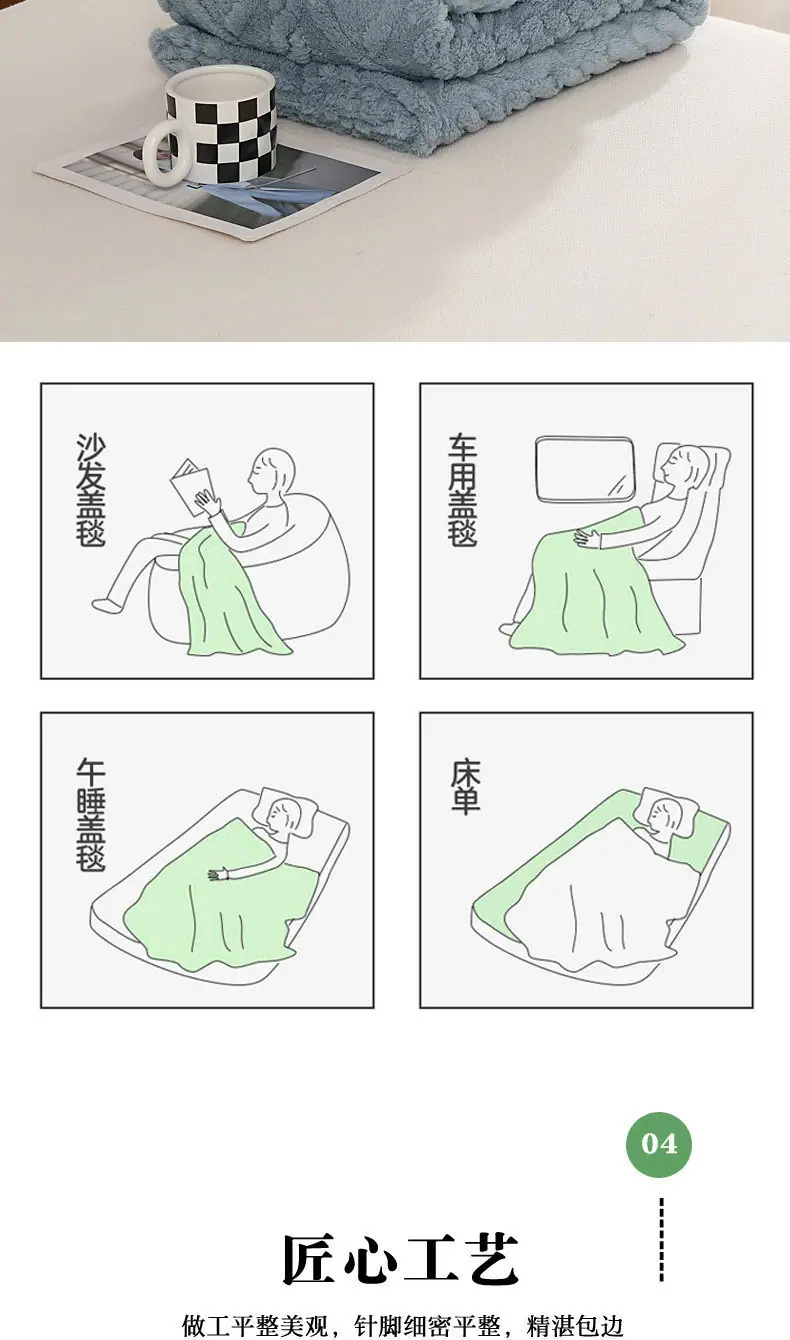 沙发盖毯

车用盖毯

午睡盖毯

床单

04

匠心工艺

做工平整美观，针脚细密平整，精湛包边