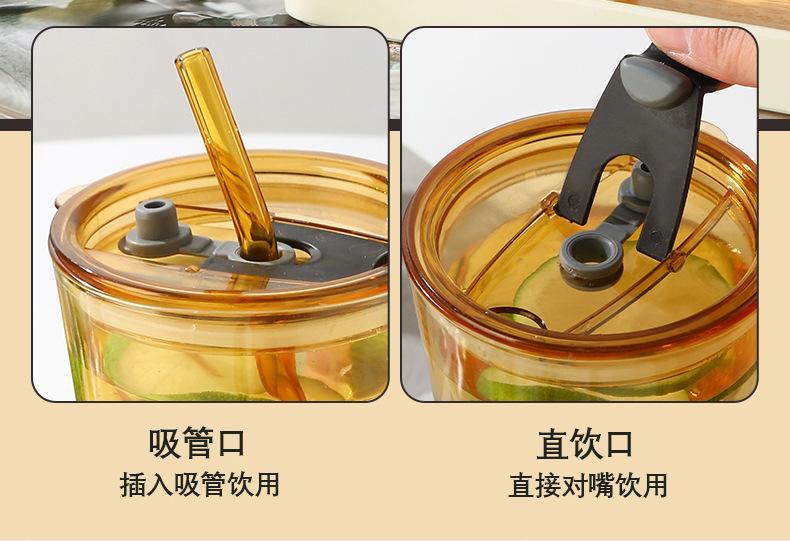 吸管口
插入吸管饮用

直饮口
直接对嘴饮用