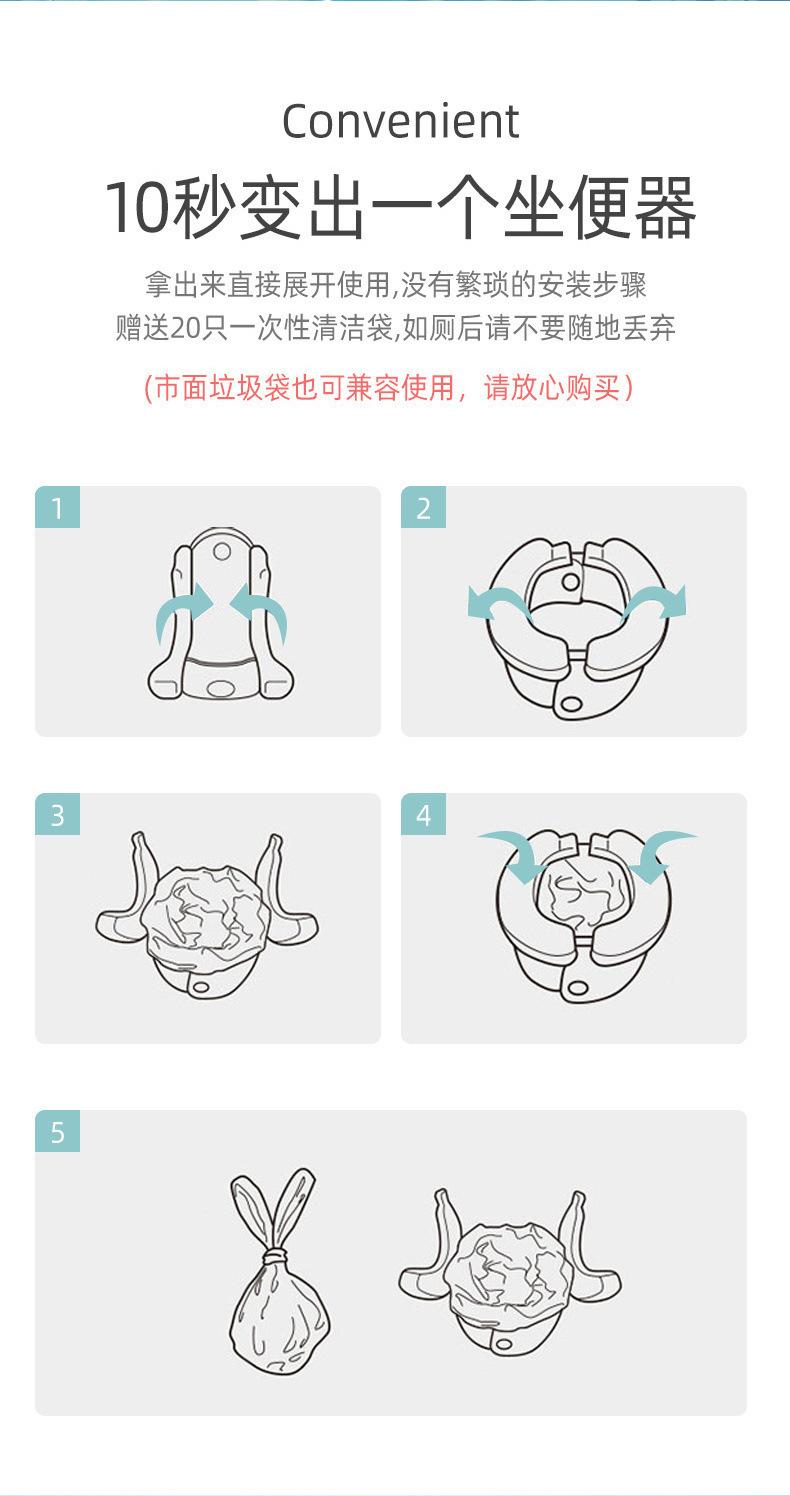 Convenient

10秒变出一个坐便器

拿出来直接展开使用,没有繁琐的安装步骤
赠送20只一次性清洁袋,如厕后请不要随地丢弃

(市面垃圾袋也可兼容使用，请放心购买)

1

2

3

4

5