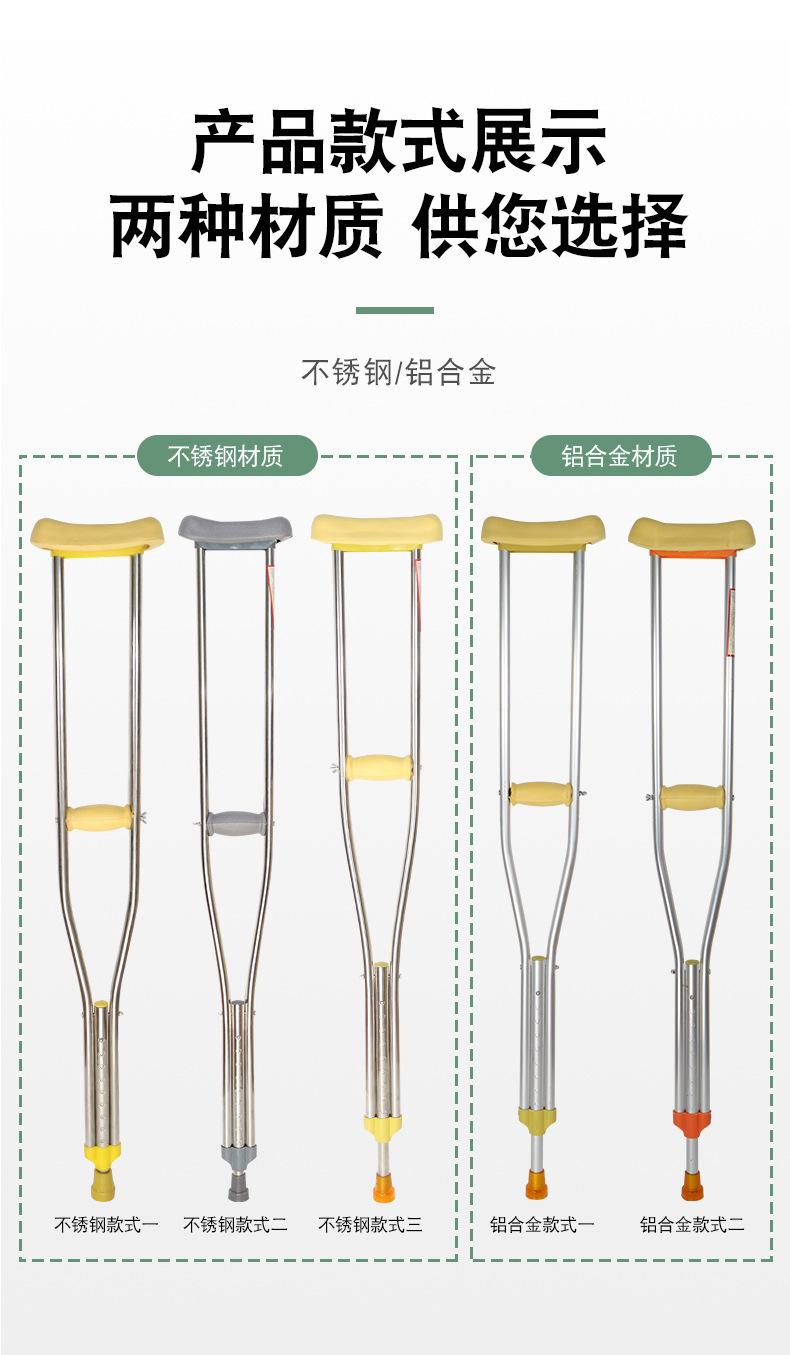 产品款式展示
两种材质 供您选择

不锈钢/铝合金

不锈钢材质

不锈钢款式一 不锈钢款式二 不锈钢款式三

铝合金材质

铝合金款式一 铝合金款式二