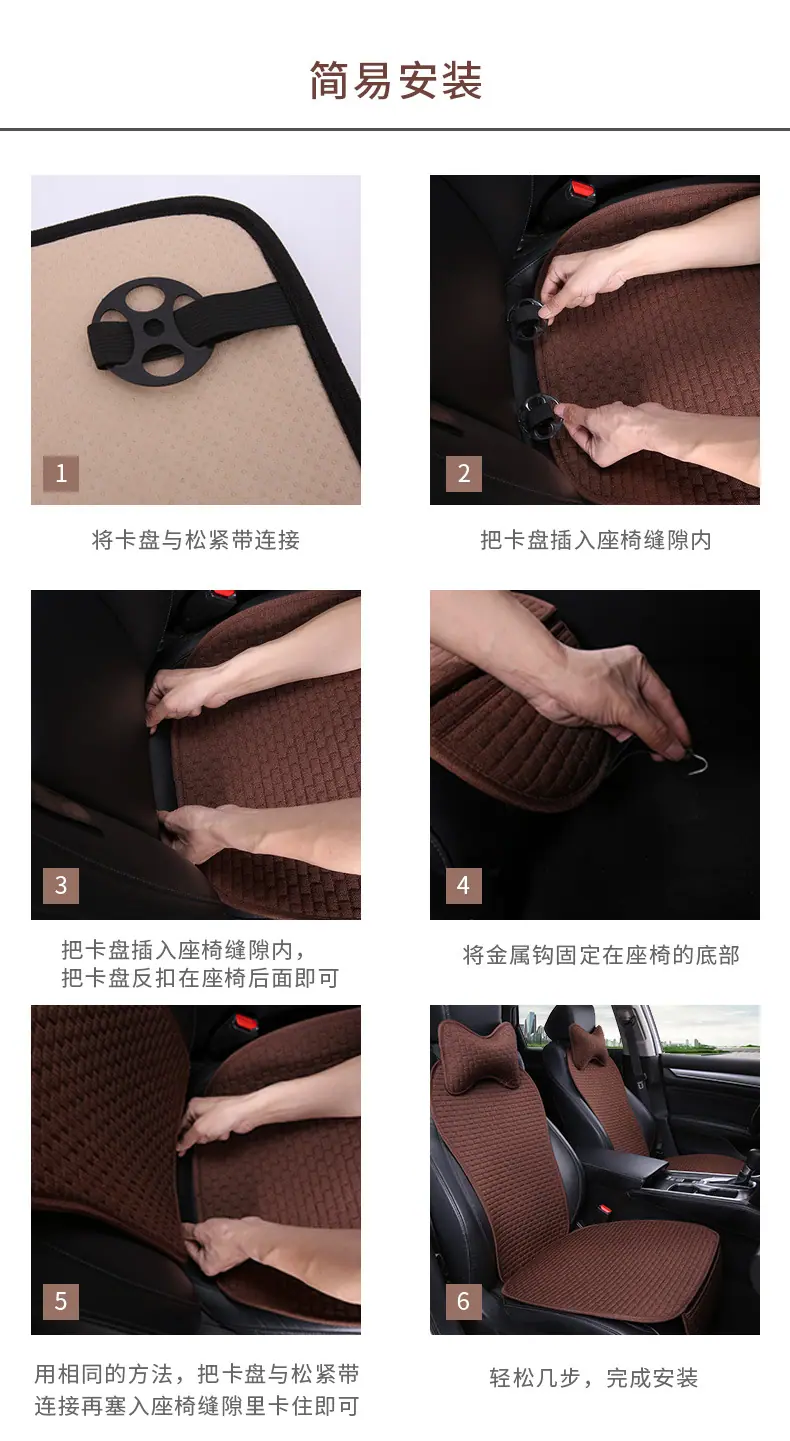 简易安装

1

将卡盘与松紧带连接

2

把卡盘插入座椅缝隙内

3

把卡盘插入座椅缝隙内，
把卡盘反扣在座椅后面即可

4

将金属钩固定在座椅的底部

5

用相同的方法，把卡盘与松紧带
连接再塞入座椅缝隙里卡住即可

6

轻松几步，完成安装