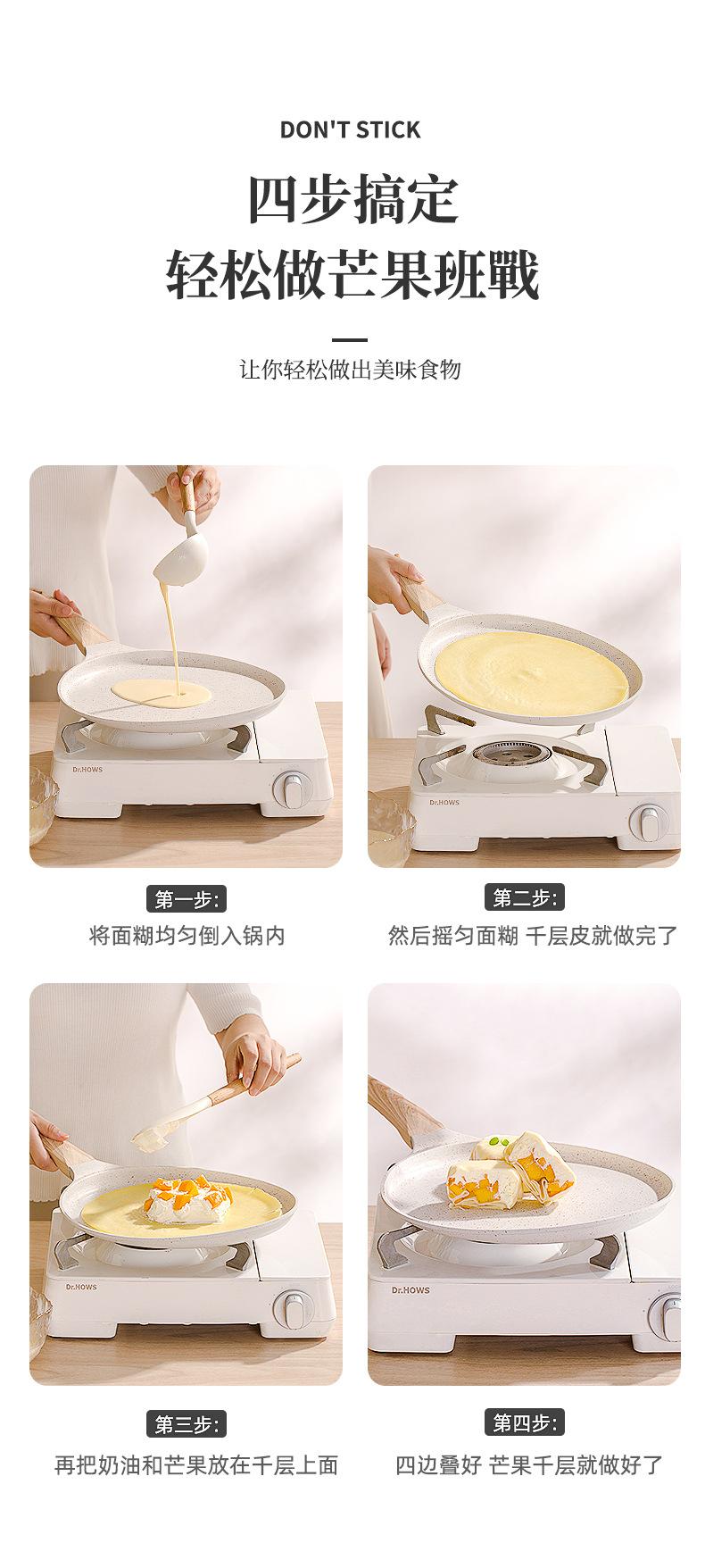 DON'T STICK

四步搞定
轻松做芒果班戟

让你轻松做出美味食物

Dr.HOWS

Dr.HOWS

第一步:
将面糊均匀倒入锅内

第二步:
然后摇匀面糊 千层皮就做完了

Dr.HOWS

Dr.HOWS

第三步:
再把奶油和芒果放在千层上面

第四步:
四边叠好 芒果千层就做好了