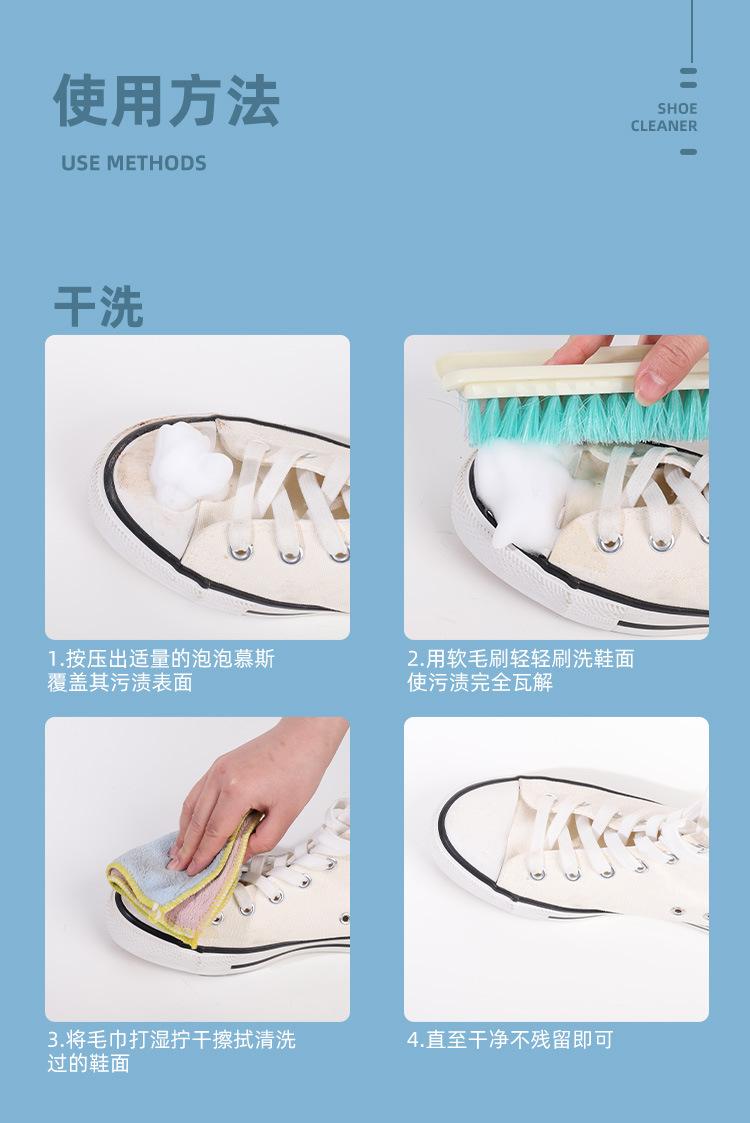 使用方法

USE METHODS

SHOE CLEANER

干洗

1.按压出适量的泡泡慕斯覆盖其污渍表面

2.用软毛刷轻轻刷洗鞋面使污渍完全瓦解

3.将毛巾打湿拧干擦拭清洗过的鞋面

4.直至干净不残留即可