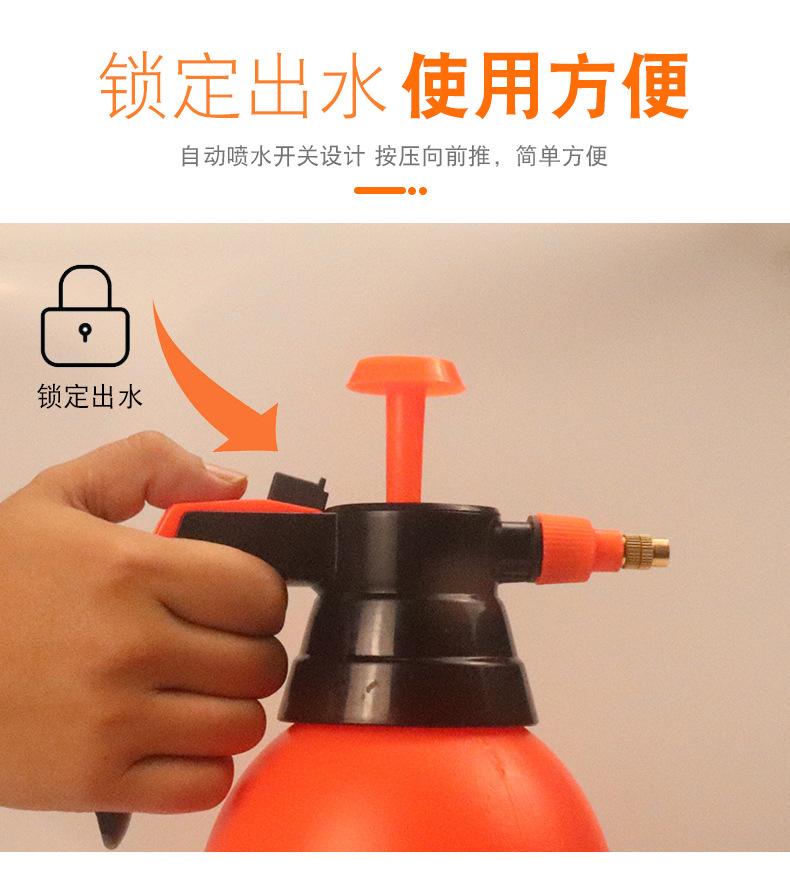 锁定出水 使用方便

自动喷水开关设计 按压向前推，简单方便

锁定出水