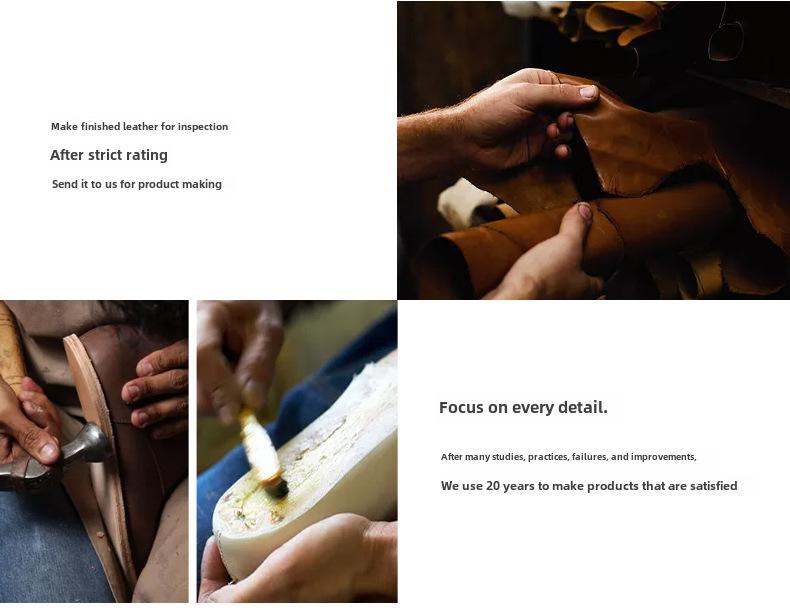 Make finished leather for inspection

After strict rating

Send it to us for product making

Focus on every detail.

After many studies, practices, failures, and improvements,

We use 20 years to make products that are satisfied