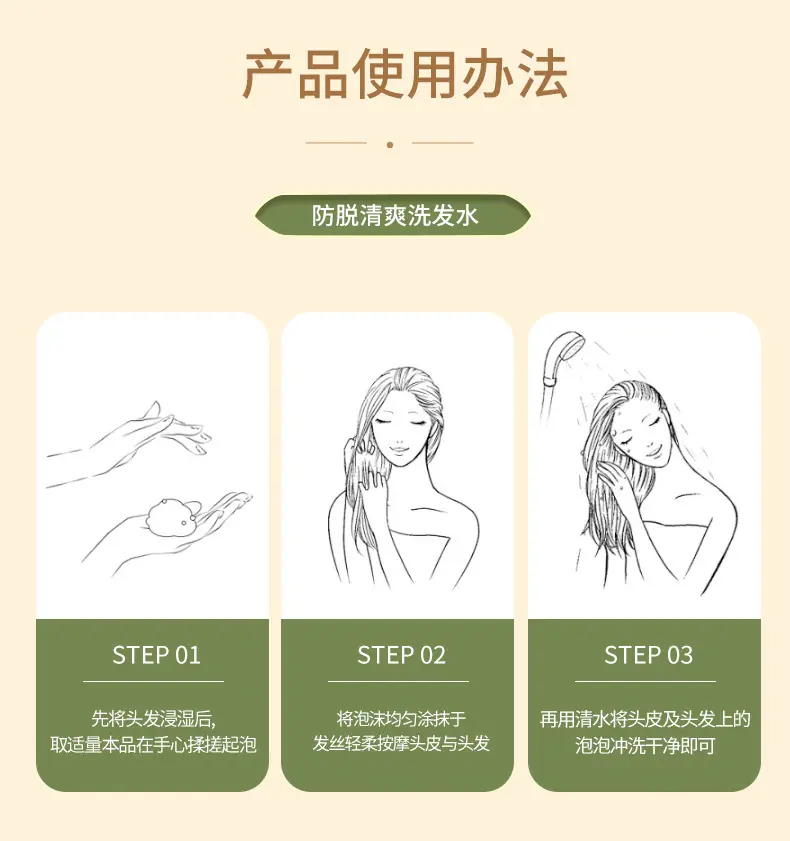 产品使用办法

防脱清爽洗发水

STEP 01

先将头发浸湿后,
取适量本品在手心揉搓起泡

STEP 02

将泡沫均匀涂抹于
发丝轻柔按摩头皮与头发

STEP 03

再用清水将头皮及头发上的
泡泡冲洗干净即可