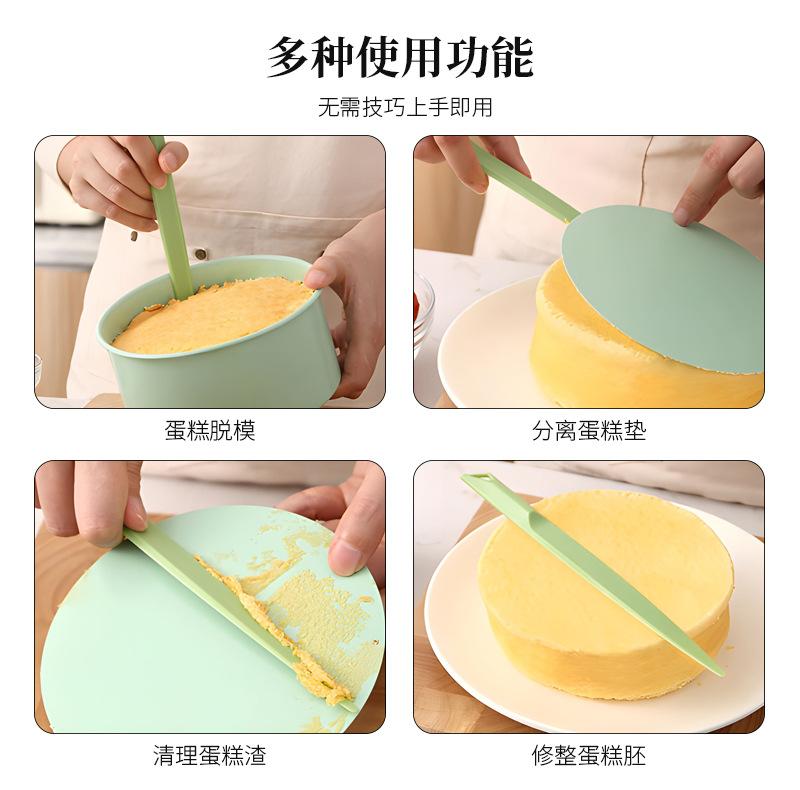 多种使用功能

无需技巧上手即用

蛋糕脱模

分离蛋糕垫

清理蛋糕渣

修整蛋糕胚