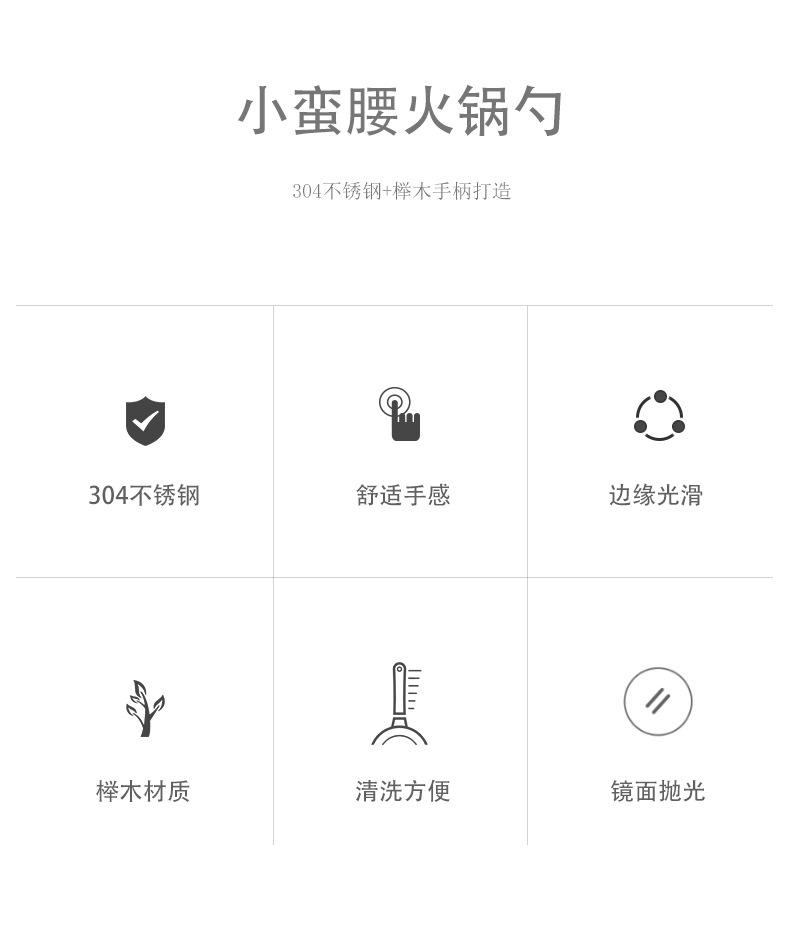 小蛮腰火锅勺

304不锈钢+榉木手柄打造

304不锈钢

舒适手感

边缘光滑

榉木材质

清洗方便

镜面抛光