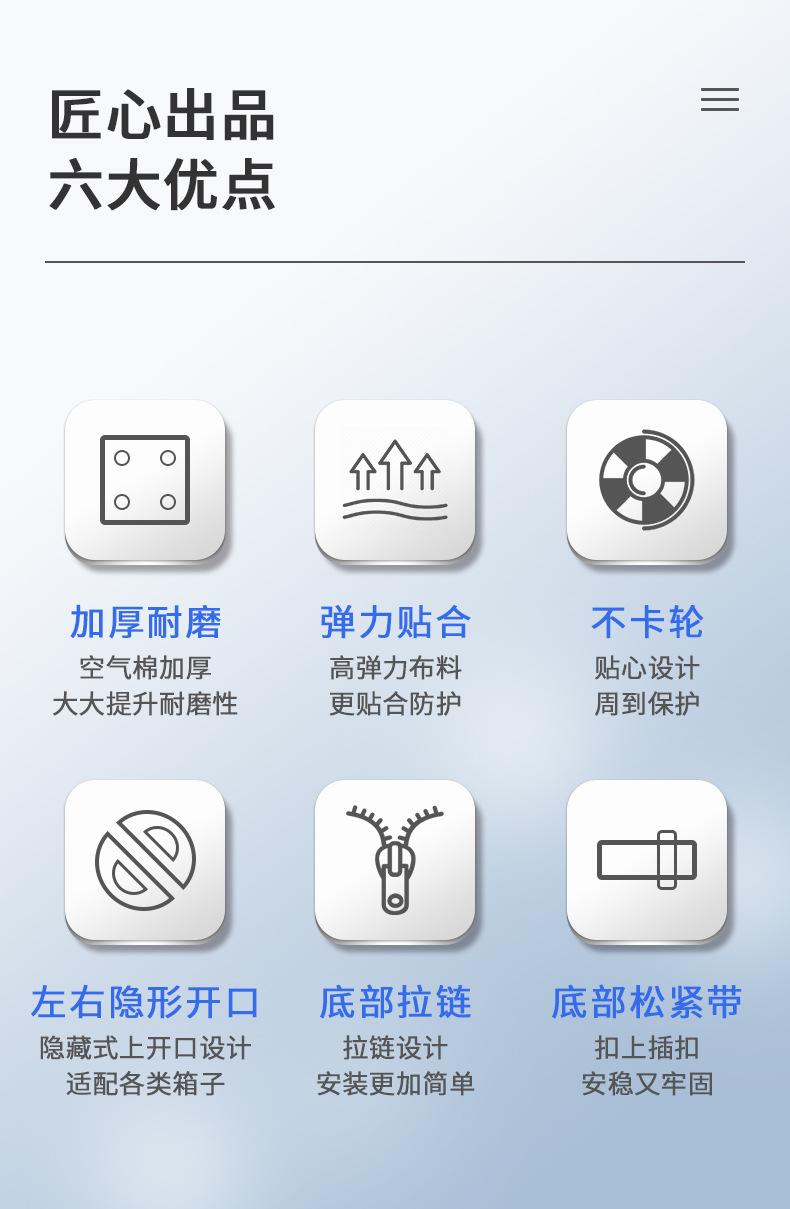 匠心出品
六大优点

加厚耐磨
空气棉加厚
大大提升耐磨性

弹力贴合
高弹力布料
更贴合防护

不卡轮
贴心设计
周到保护

左右隐形开口
隐藏式上开口设计
适配各类箱子

底部拉链
拉链设计
安装更加简单

底部松紧带
扣上插扣
安稳又牢固