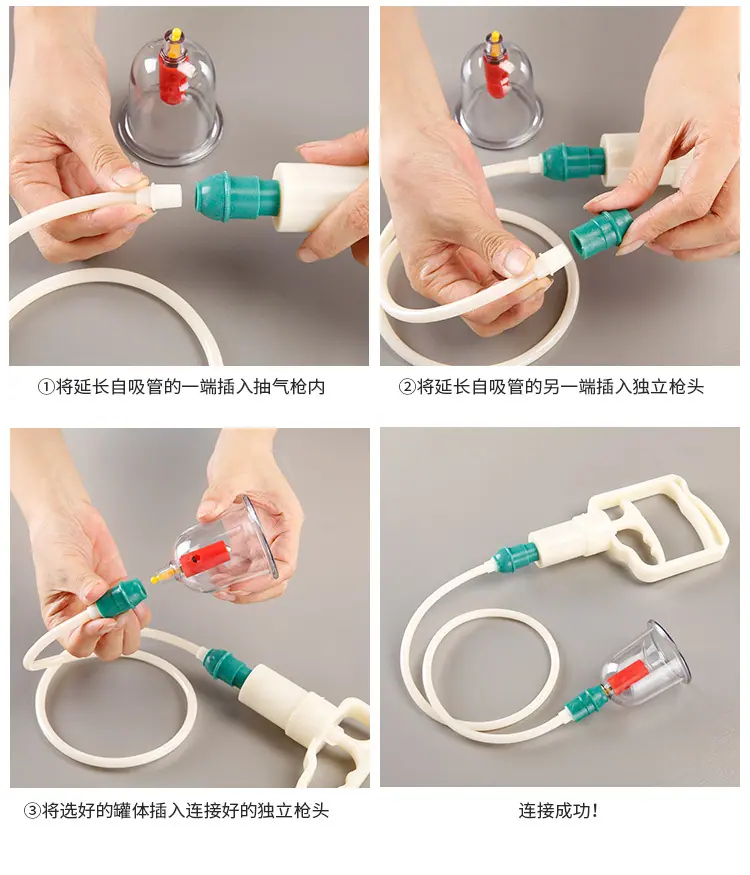 ①将延长自吸管的一端插入抽气枪内

②将延长自吸管的另一端插入独立枪头

③将选好的罐体插入连接好的独立枪头

连接成功！