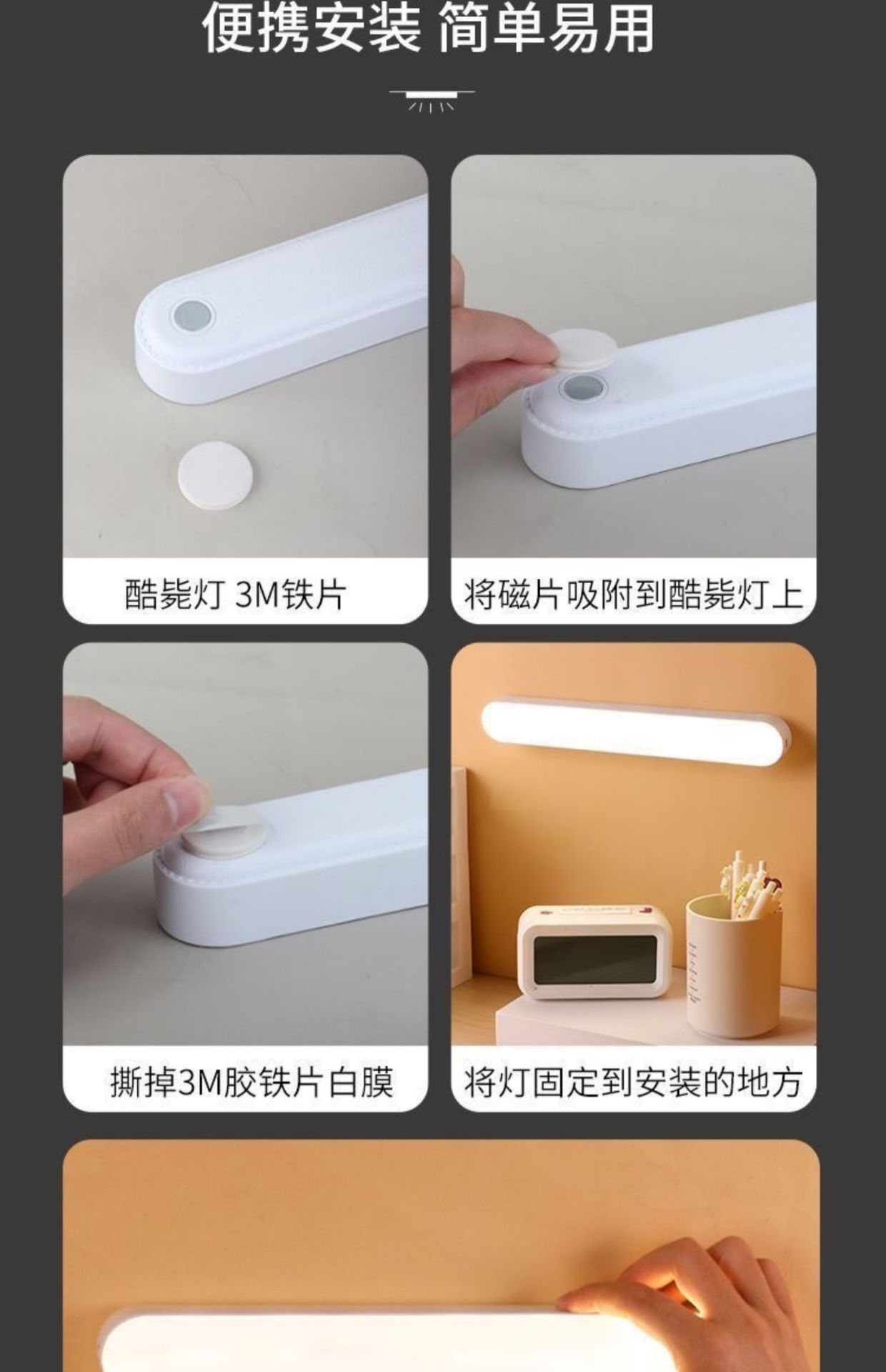 便携安装 简单易用

酷毙灯 3M铁片

将磁片吸附到酷毙灯上

撕掉3M胶铁片白膜

将灯固定到安装的地方