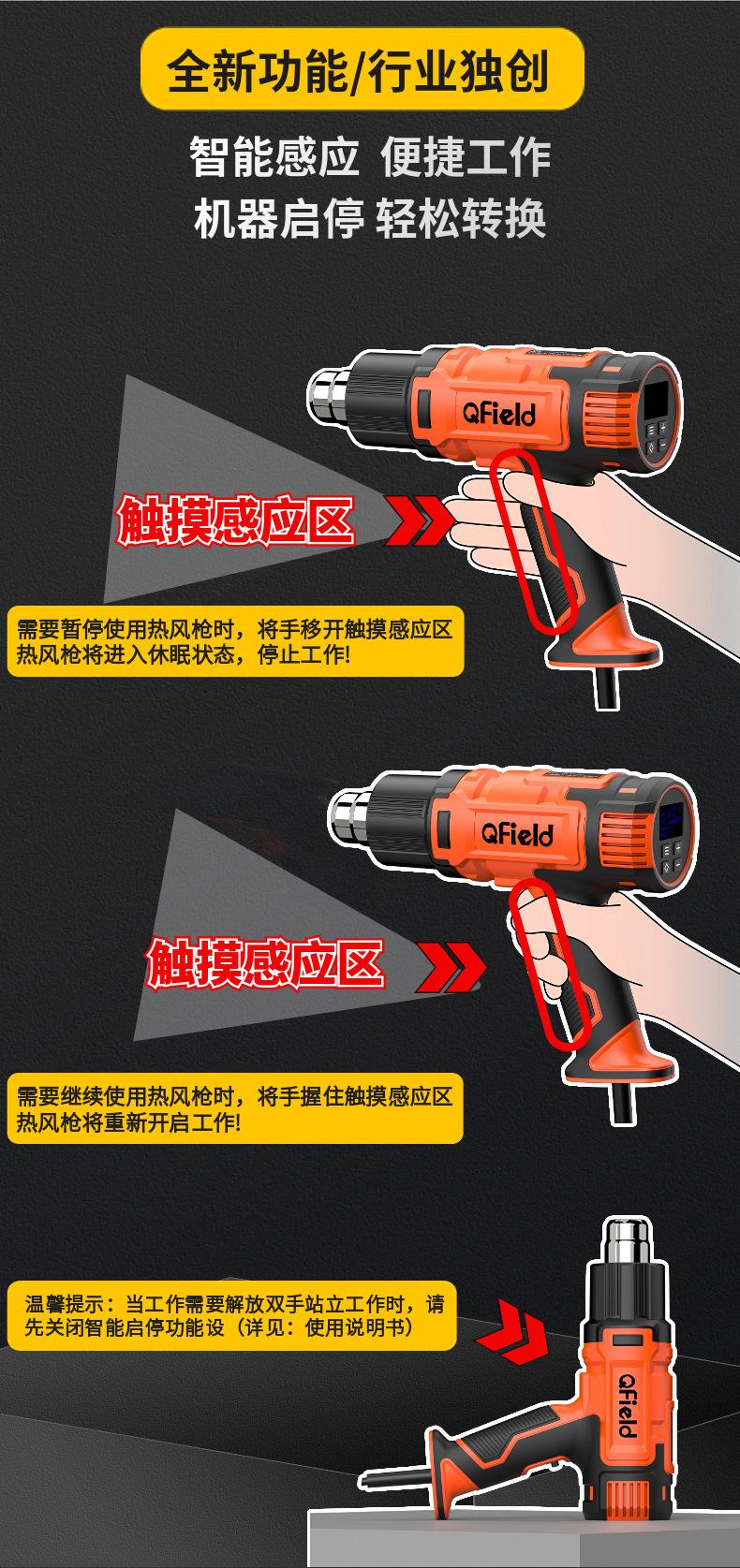 全新功能/行业独创

智能感应 便捷工作
机器启停 轻松转换

QField

触摸感应区

需要暂停使用热风枪时，将手移开触摸感应区
热风枪将进入休眠状态，停止工作!

QField

触摸感应区

需要继续使用热风枪时，将手握住触摸感应区
热风枪将重新开启工作!

温馨提示：当工作需要解放双手站立工作时，请先关闭智能启停功能设（详见：使用说明书）

QField