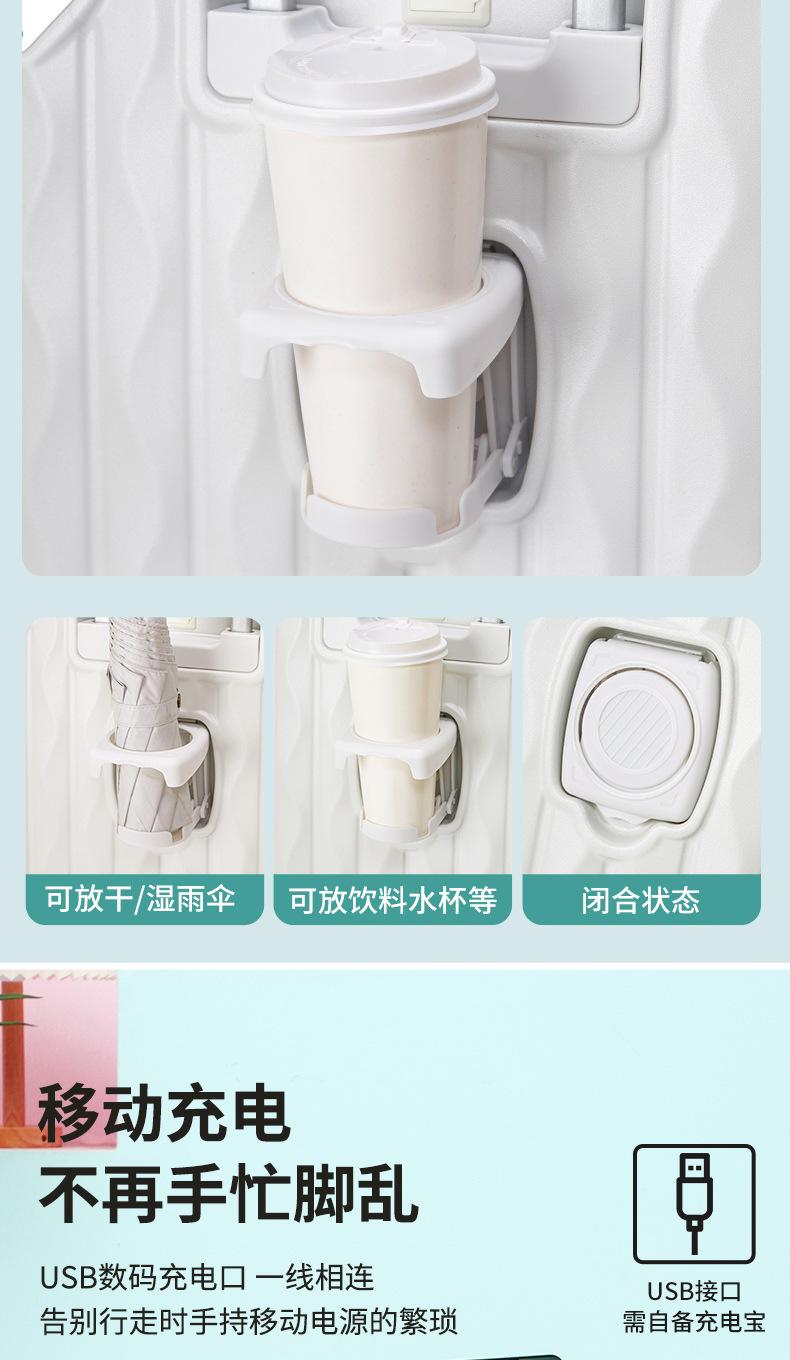 可放干/湿雨伞

可放饮料水杯等

闭合状态

移动充电
不再手忙脚乱

USB数码充电口 一线相连
告别行走时手持移动电源的繁琐

USB接口
需自备充电宝