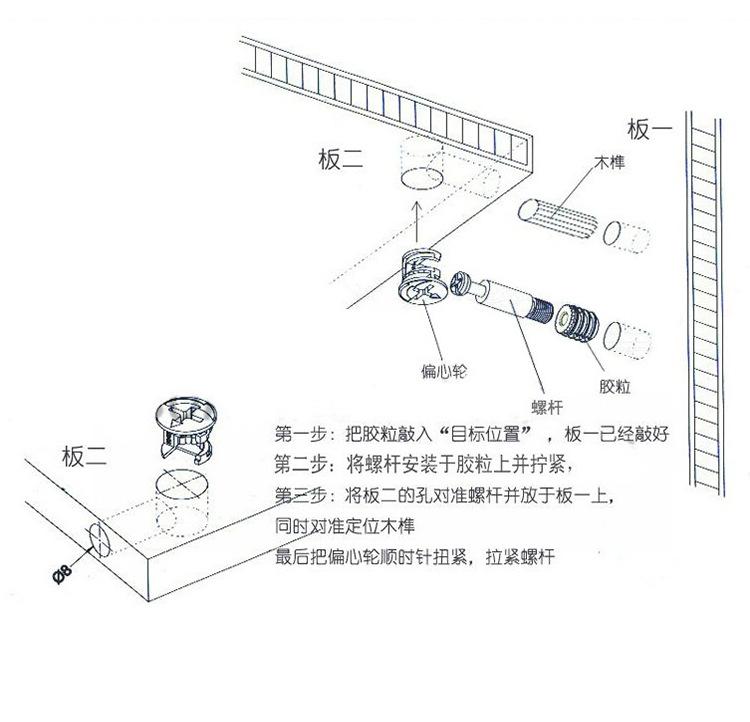 板二

板一

木榫

偏心轮

螺杆

胶粒

板二

Ø8

第一步：把胶粒敲入“目标位置”，板一已经敲好
第二步：将螺杆安装于胶粒上并拧紧，
第三步：将板二的孔对准螺杆并放于板一上，
同时对准定位木榫
最后把偏心轮顺时针扭紧，拉紧螺杆