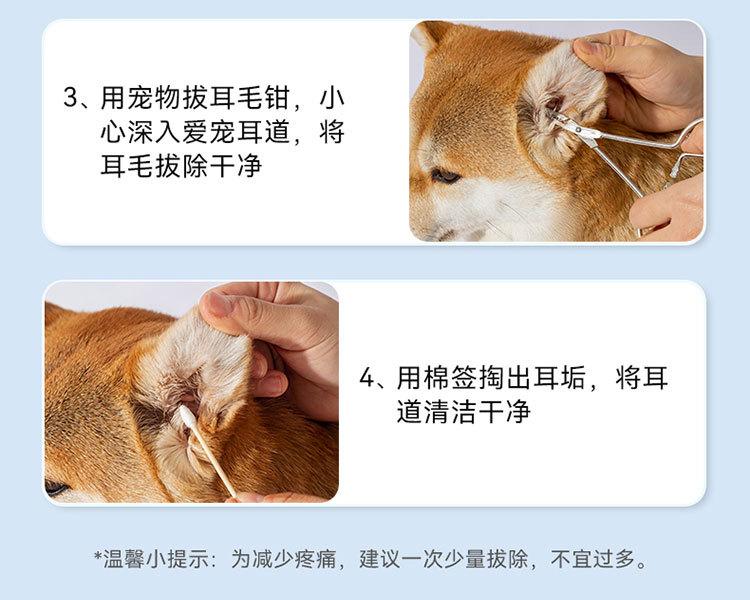 3、用宠物拔耳毛钳，小心深入爱宠耳道，将耳毛拔除干净

4、用棉签掏出耳垢，将耳道清洁干净

*温馨小提示：为减少疼痛，建议一次少量拔除，不宜过多。