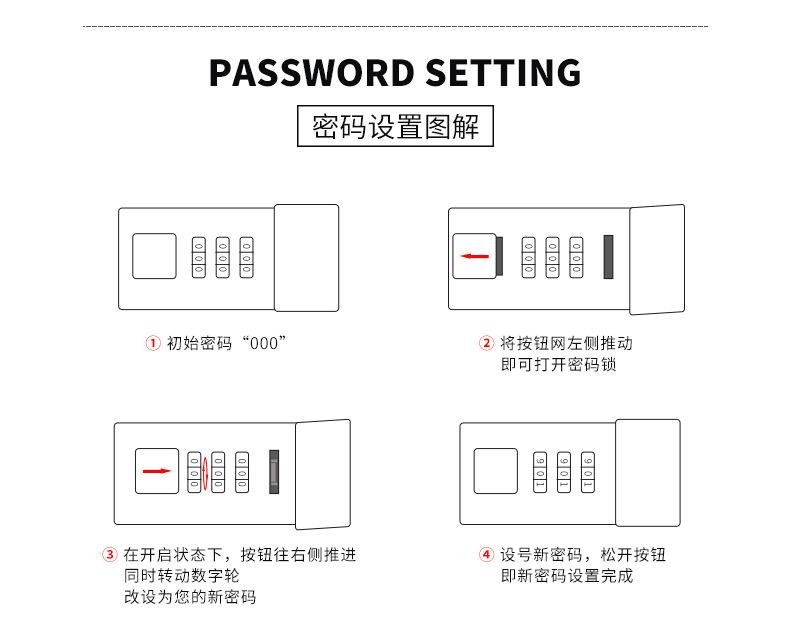 PASSWORD SETTING

密码设置图解

① 初始密码“000”

② 将按钮网左侧推动
即可打开密码锁

③ 在开启状态下，按钮往右侧推进
同时转动数字轮
改设为您的新密码

④ 设号新密码，松开按钮
即新密码设置完成