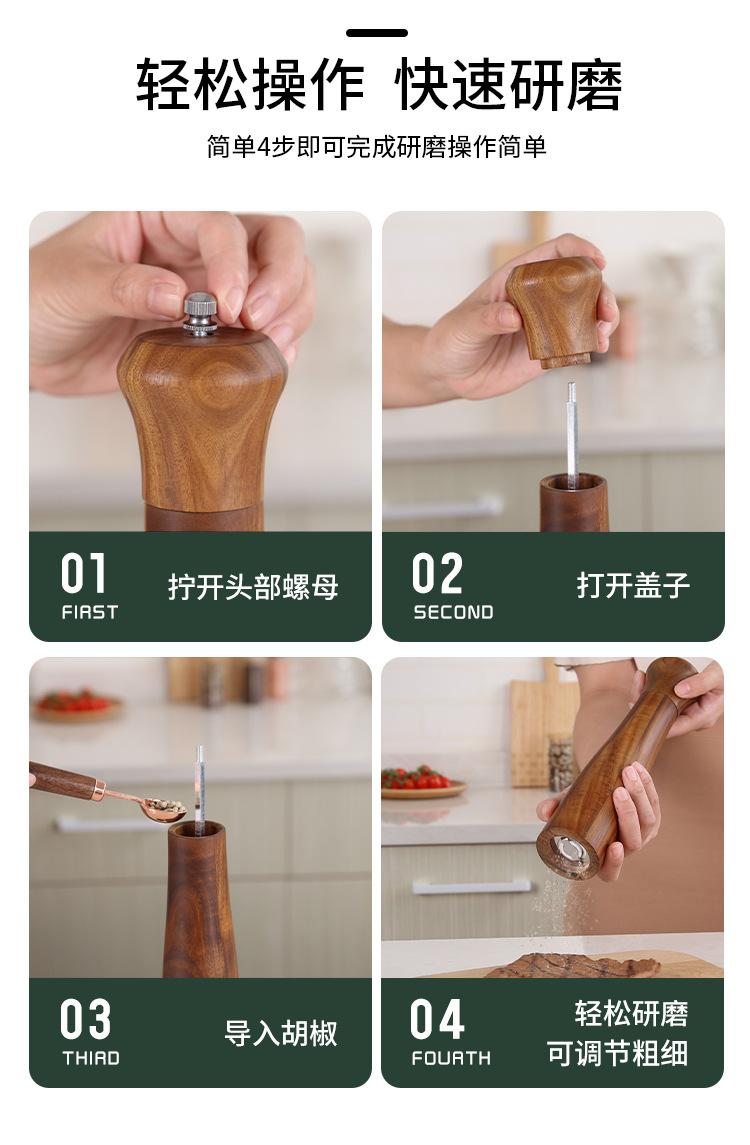 轻松操作 快速研磨

简单4步即可完成研磨操作简单

01
FIRST
拧开头部螺母

02
SECOND
打开盖子

03
THIRD
导入胡椒

04
FOURTH
轻松研磨
可调节粗细