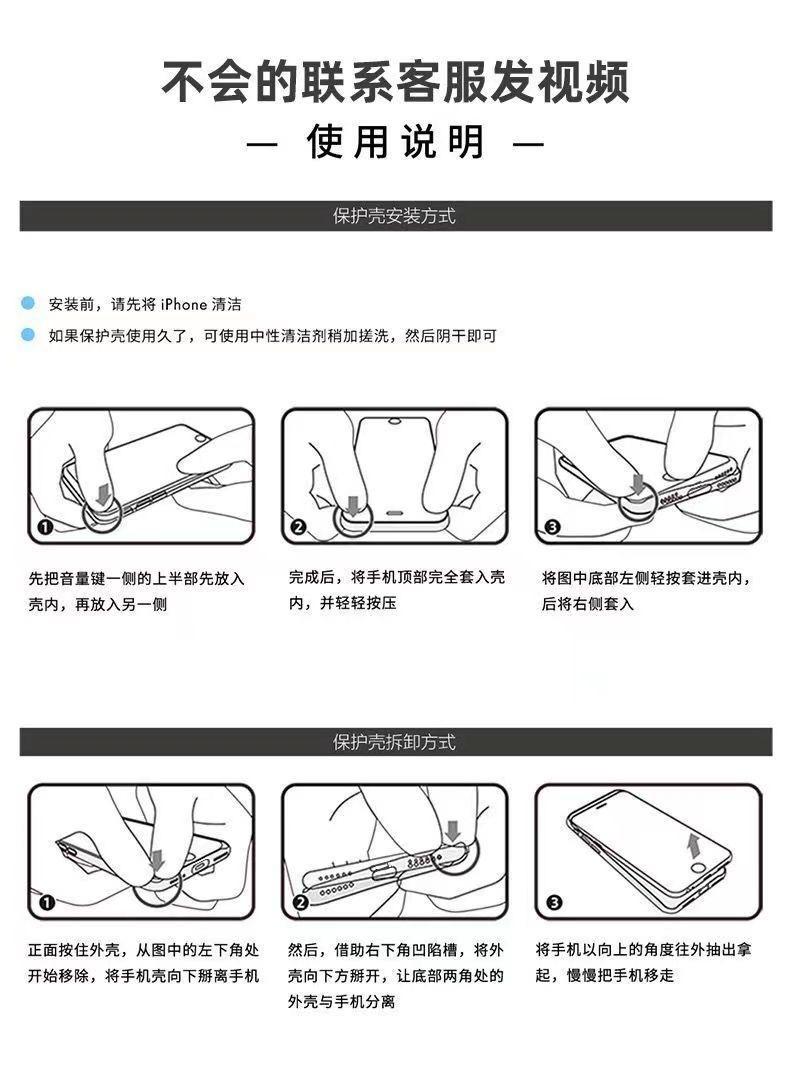 不会的联系客服发视频
— 使用说明 —

保护壳安装方式

安装前，请先将 iPhone 清洁

如果保护壳使用久了，可使用中性清洁剂稍加搓洗，然后阴干即可

❶

先把音量键一侧的上半部先放入壳内，再放入另一侧

❷

完成后，将手机顶部完全套入壳内，并轻轻按压

❸

将图中底部左侧轻按套进壳内，后将右侧套入

保护壳拆卸方式

❶

正面按住外壳，从图中的左下角处开始移除，将手机壳向下掰离手机

❷

然后，借助右下角凹陷槽，将外壳向下方掰开，让底部两角处的外壳与手机分离

❸

将手机以向上的角度往外抽出拿起，慢慢把手机移走