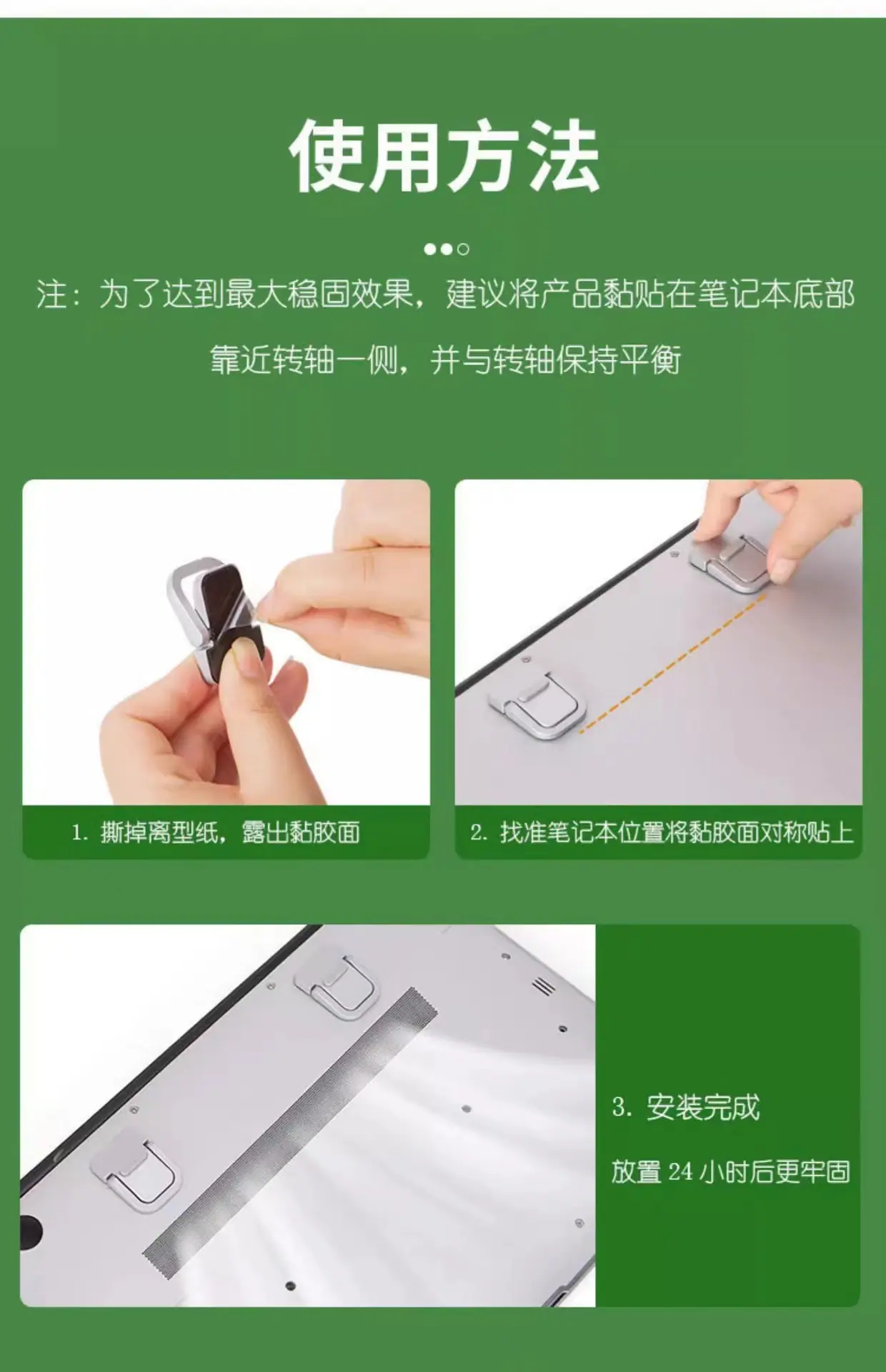 使用方法

注：为了达到最大稳固效果，建议将产品黏贴在笔记本底部靠近转轴一侧，并与转轴保持平衡

1. 撕掉离型纸，露出黏胶面

2. 找准笔记本位置将黏胶面对称贴上

3. 安装完成

放置 24 小时后更牢固