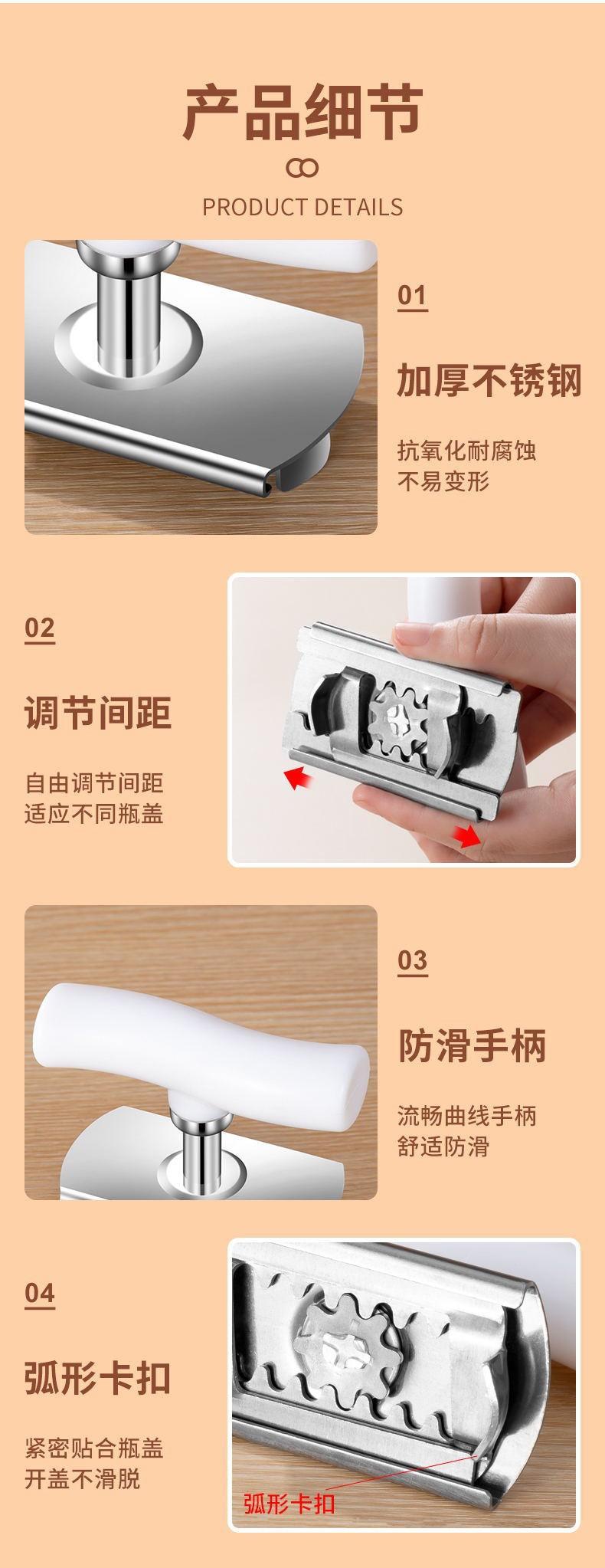 产品细节

PRODUCT DETAILS

01

加厚不锈钢

抗氧化耐腐蚀
不易变形

02

调节间距

自由调节间距
适应不同瓶盖

03

防滑手柄

流畅曲线手柄
舒适防滑

04

弧形卡扣

紧密贴合瓶盖
开盖不滑脱

弧形卡扣