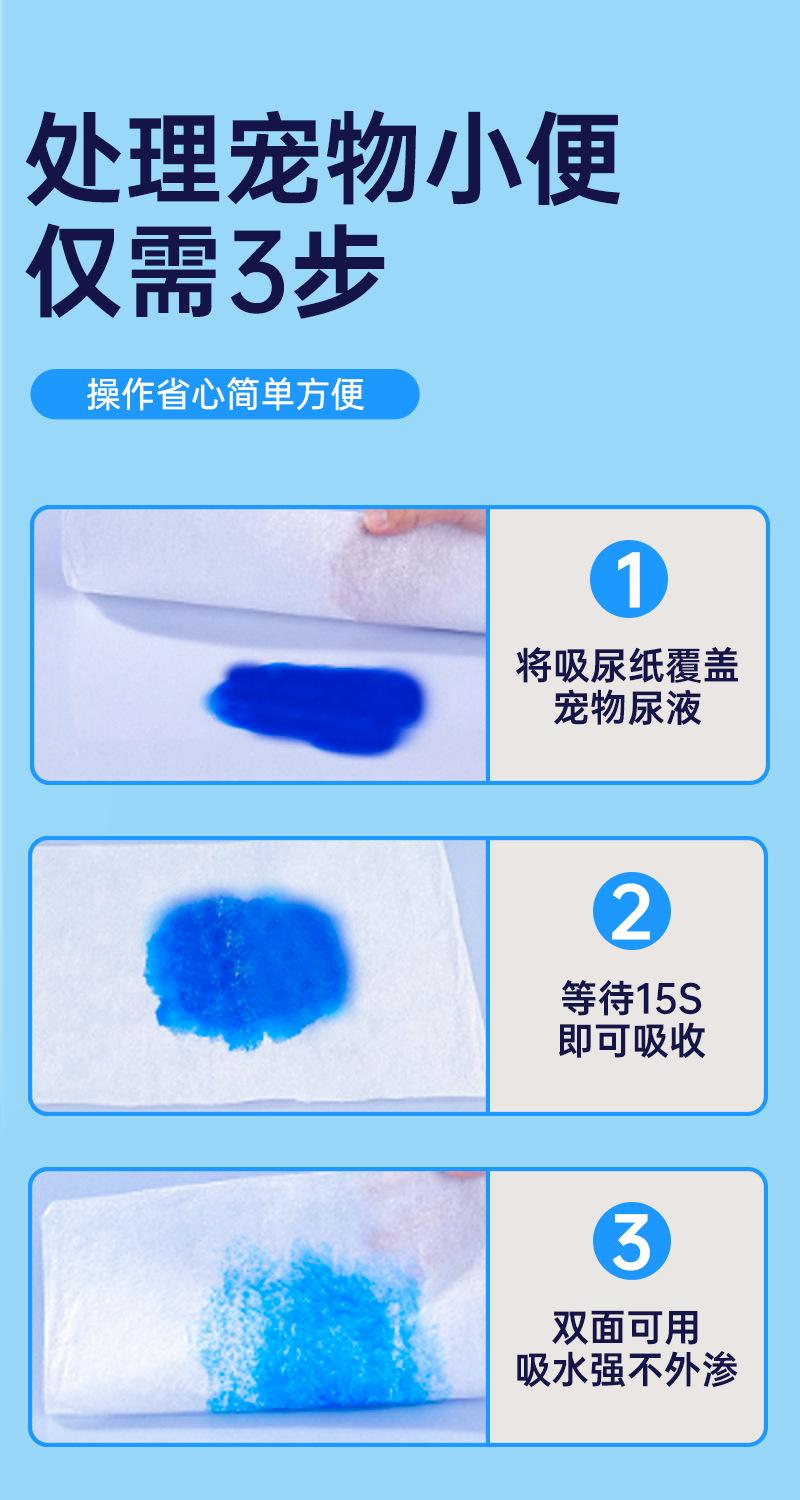 处理宠物小便
仅需3步

操作省心简单方便

1
将吸尿纸覆盖
宠物尿液

2
等待15S
即可吸收

3
双面可用
吸水强不外渗