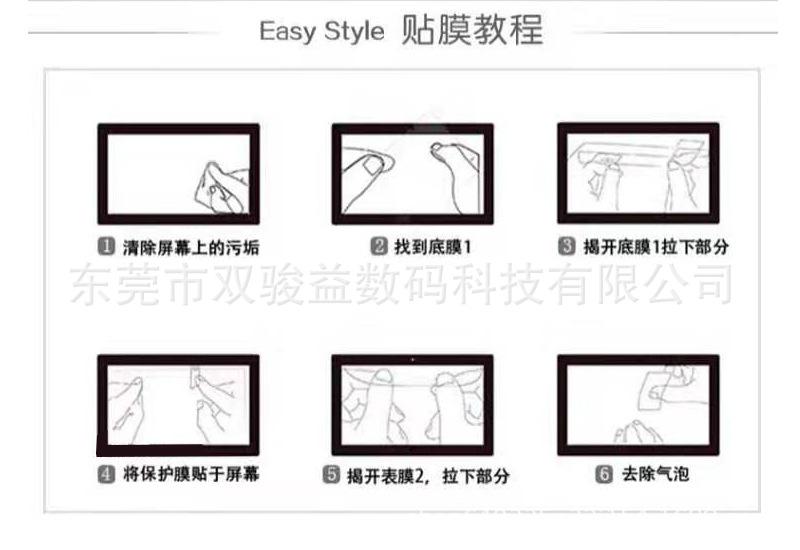 Easy Style 贴膜教程

1 清除屏幕上的污垢

2 找到底膜1

3 揭开底膜1拉下部分

东莞市双骏益数码科技有限公司

4 将保护膜贴于屏幕

5 揭开表膜2，拉下部分

6 去除气泡