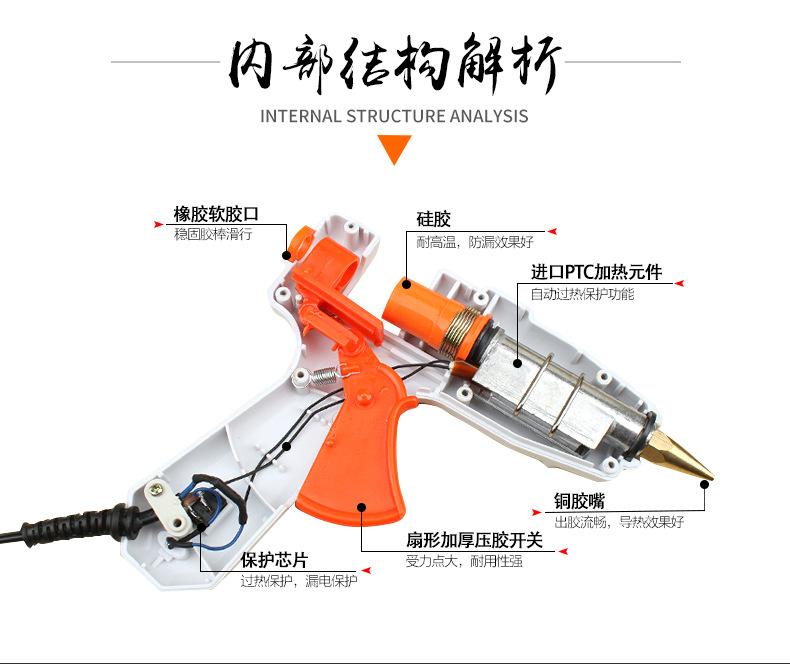 内部结构解析

INTERNAL STRUCTURE ANALYSIS

橡胶软胶口
稳固胶棒滑行

硅胶
耐高温，防漏效果好

进口PTC加热元件
自动过热保护功能

铜胶嘴
出胶流畅，导热效果好

扇形加厚压胶开关
受力点大，耐用性强

保护芯片
过热保护，漏电保护