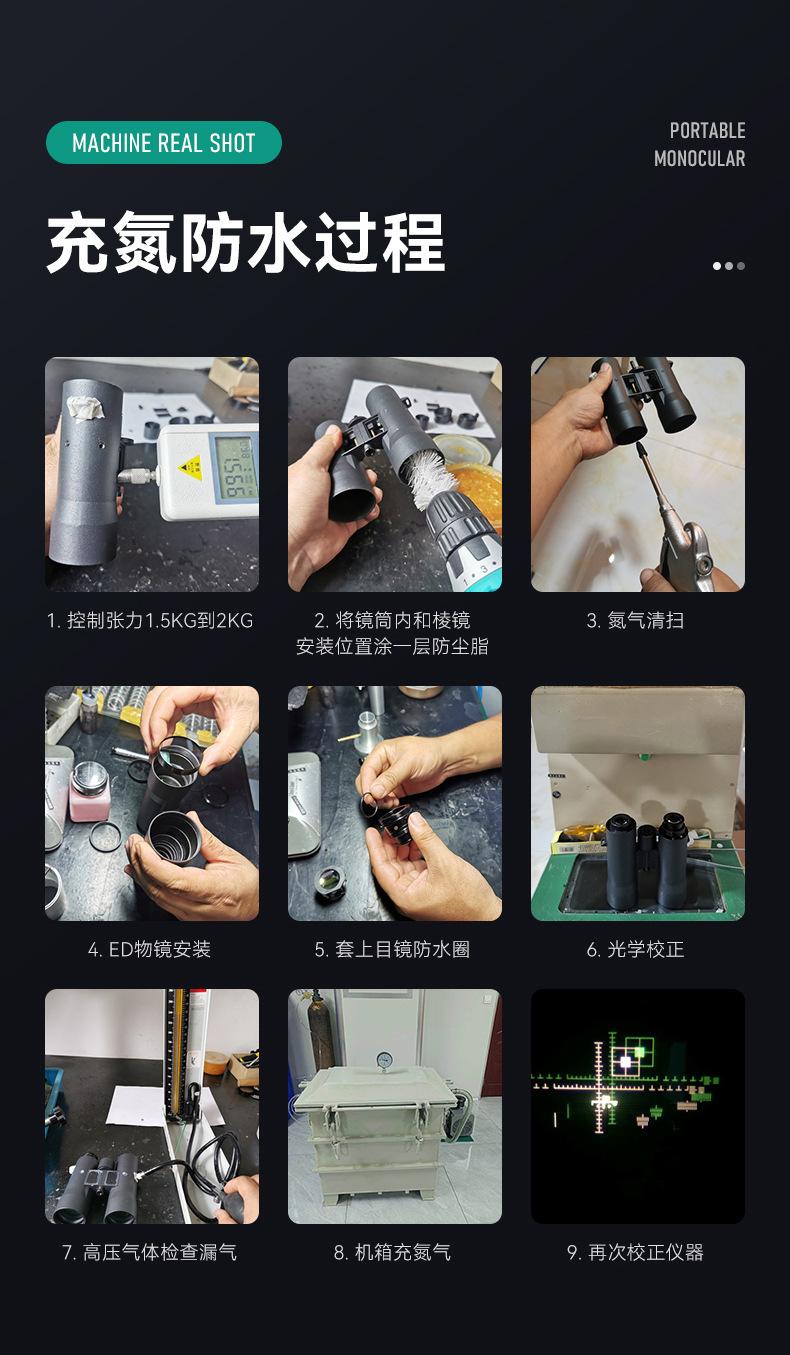 MACHINE REAL SHOT

PORTABLE MONOCULAR

充氮防水过程

1. 控制张力1.5KG到2KG

2. 将镜筒内和棱镜安装位置涂一层防尘脂

3. 氮气清扫

4. ED物镜安装

5. 套上目镜防水圈

6. 光学校正

7. 高压气体检查漏气

8. 机箱充氮气

9. 再次校正仪器